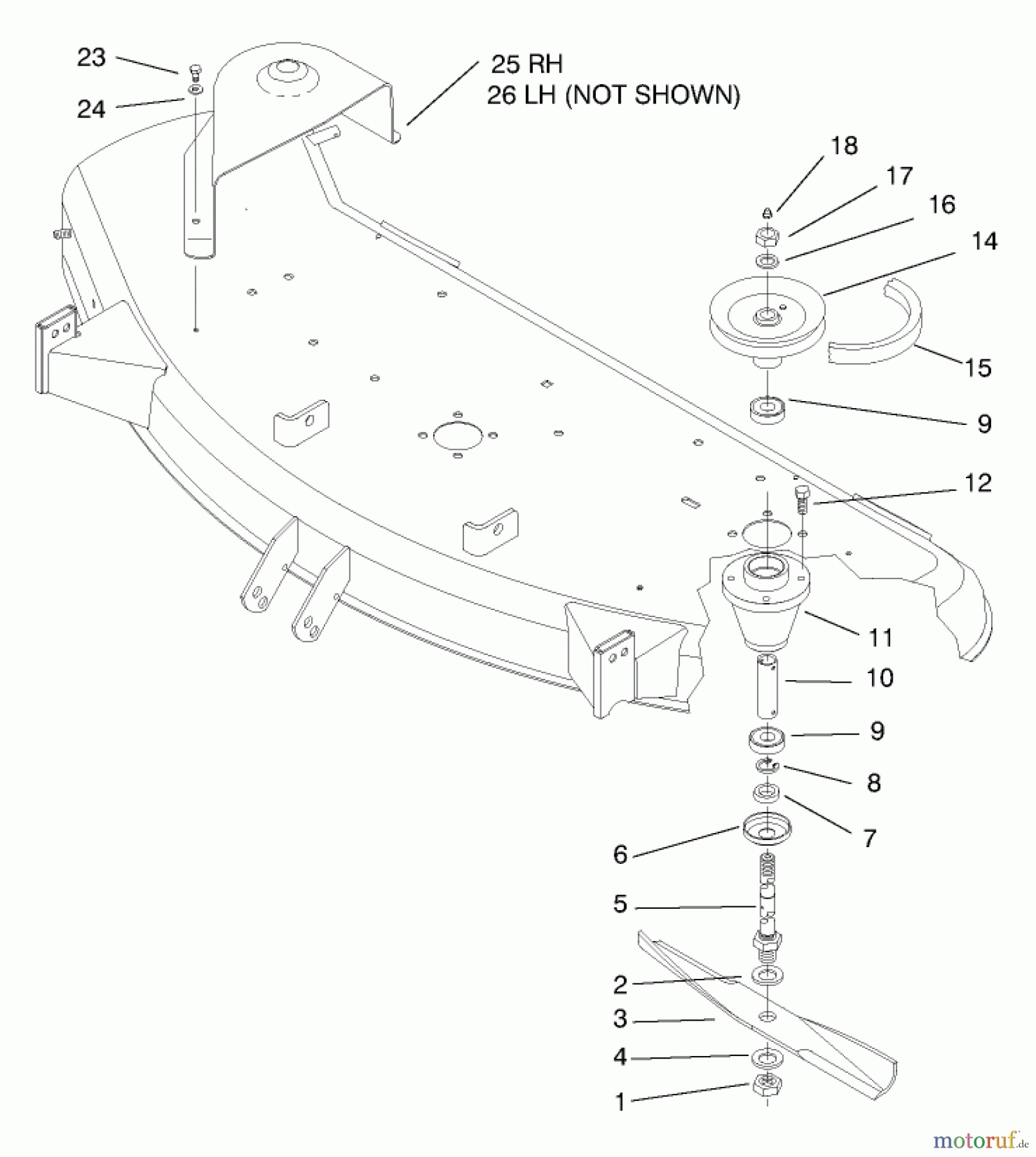 23
24
25 RH
26 LH (NOT SHOWN)
18
17
16
14
15
9
12
11
10
9
8
7
6
5
2
3
4
1
motoruf.de