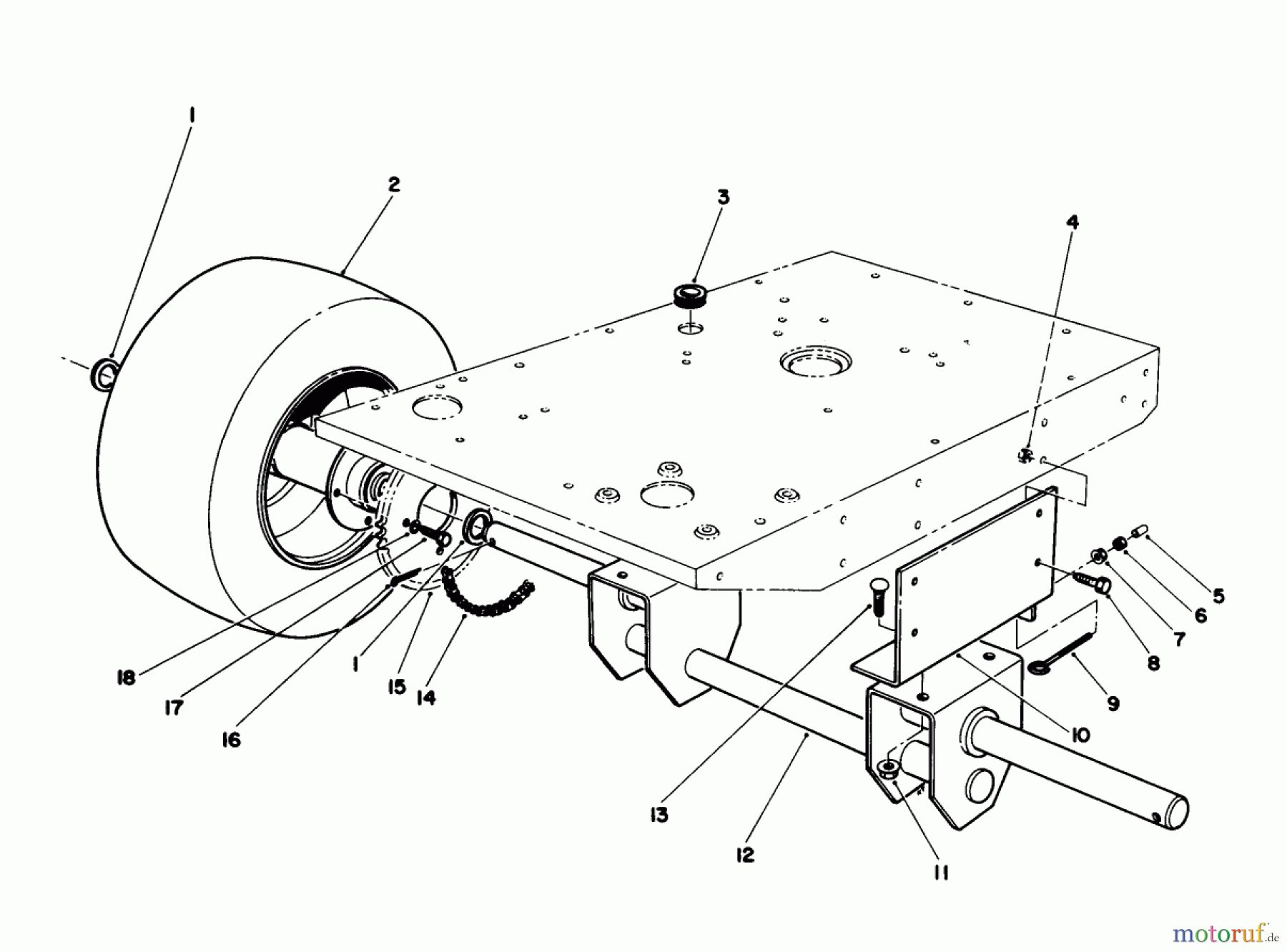 1
2
3
4
5
6
7
8
9
10
11
12
13
14
15
1
16
17
18

motoruf.de