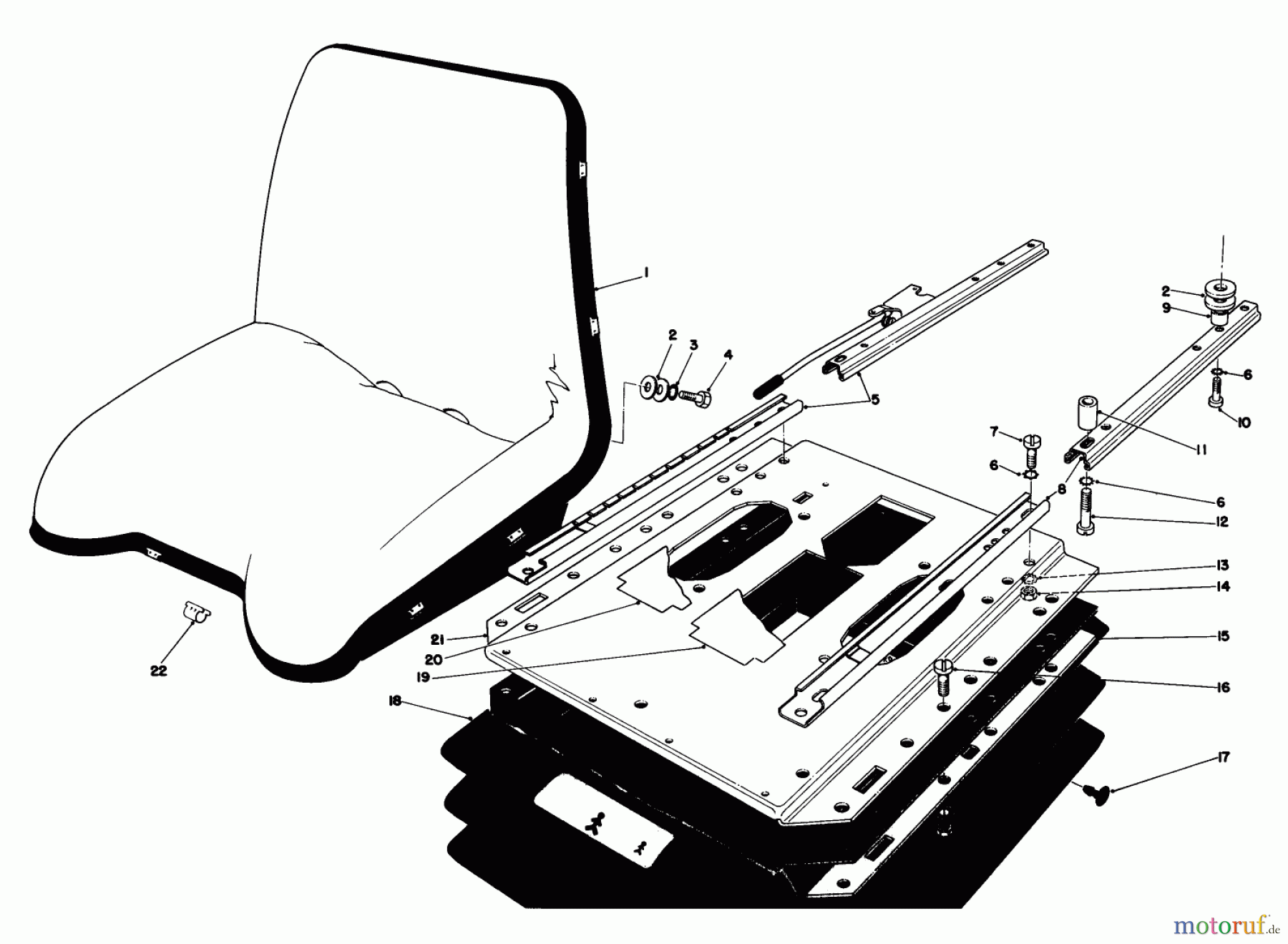 1
2
3
4
5
2
9
6
10
11
7
6
8
6
12
13
14
15
16
17
18
19
20
21
22
motoruf.de