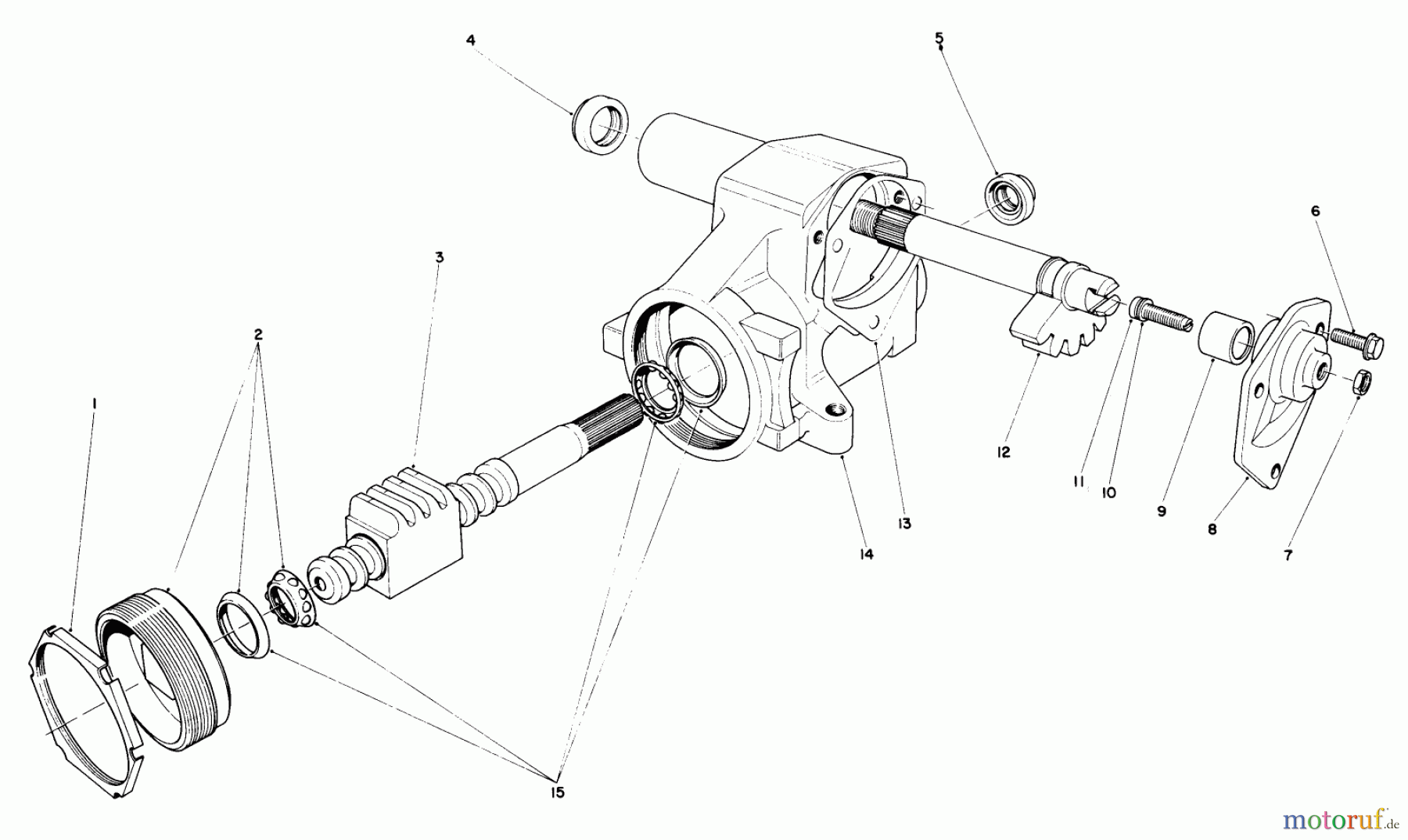 4
5
6
3
2
1
12
11
10
9
8
7
13
14
15
motoruf.de