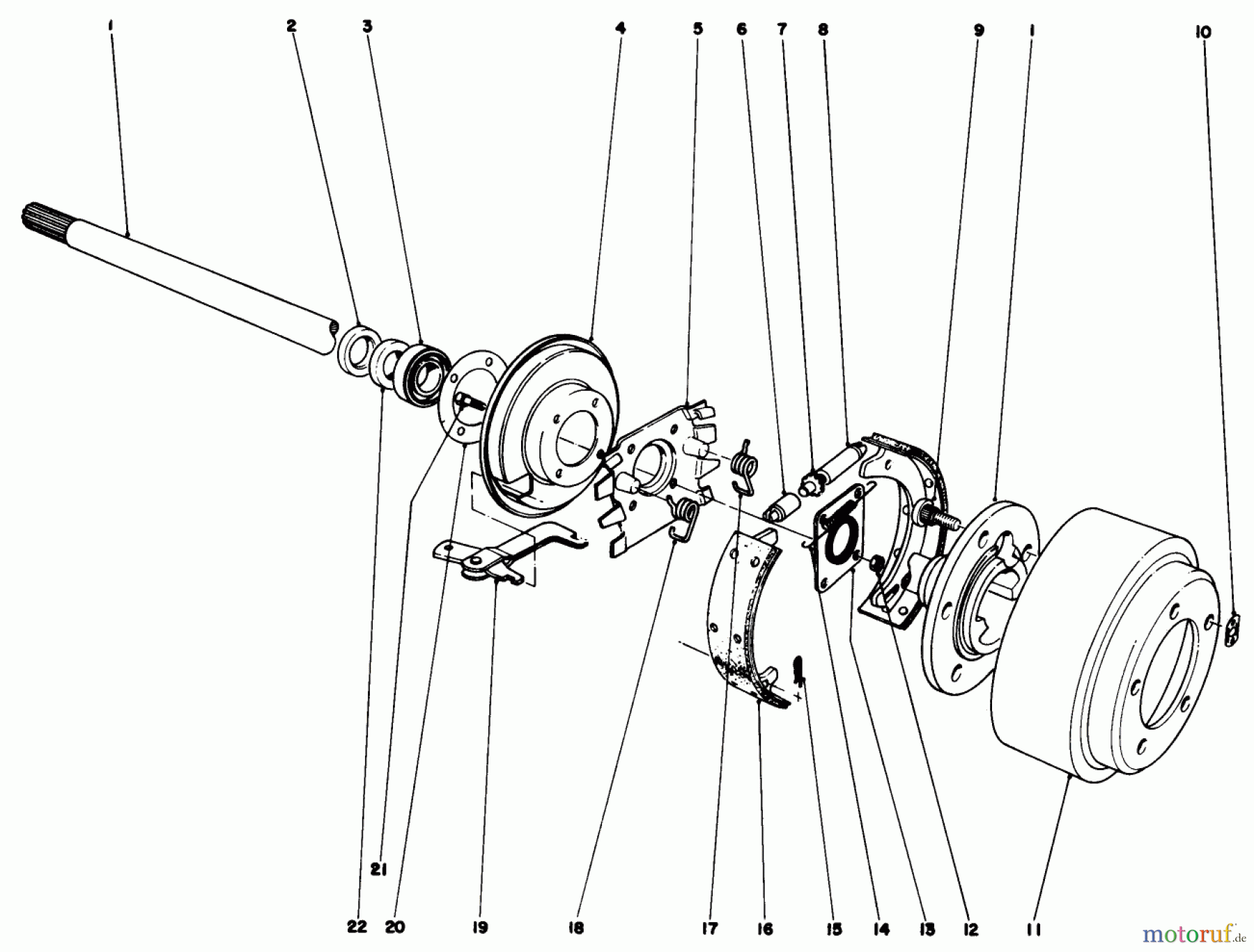 1 2 3 4 5 6 7 8 9 1 10

21

22 20 19 18 17 16 15 14 13 12 11

motoruf.de