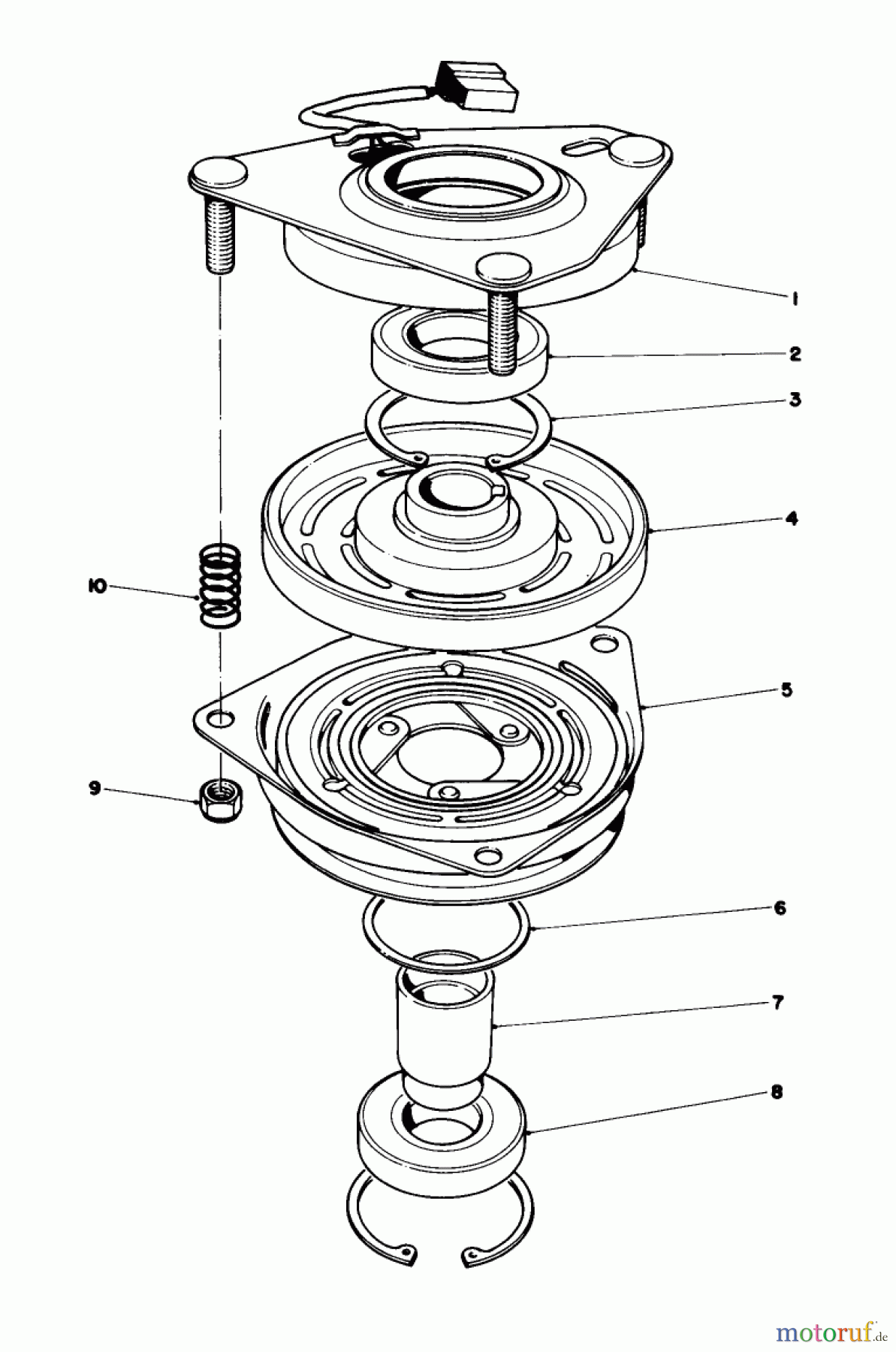 1
2
3
4
10
5
9
6
7
8
motoruf.de