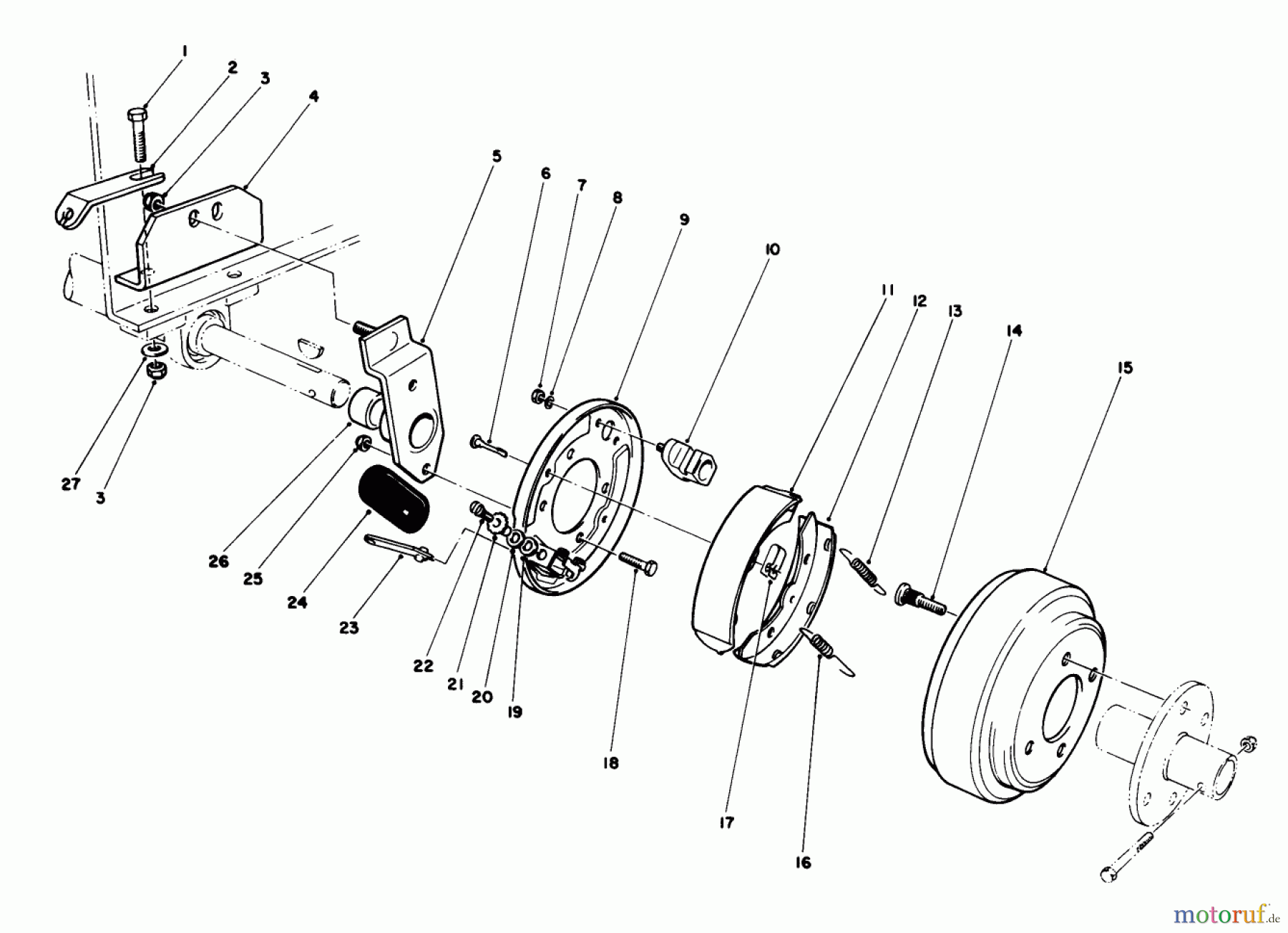 1
2
3
4
5
6
7
8
9
10
11
12
13
14
15
27
3
26
25
24
23
22
21
20
19
18
17
16
motoruf.de