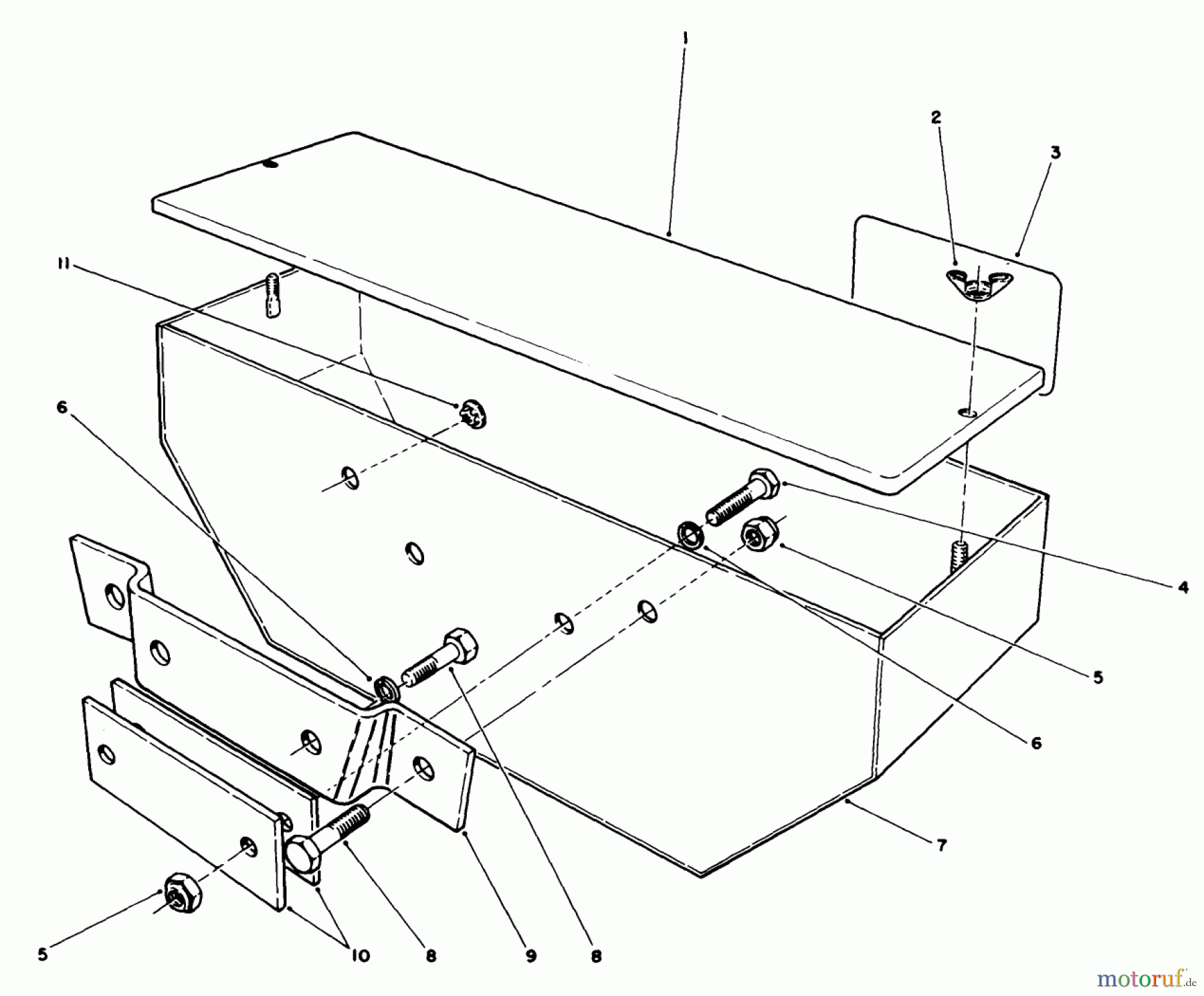 1
2
3
11
6
4
5
6
7
5
10
8
9
8
motoruf.de