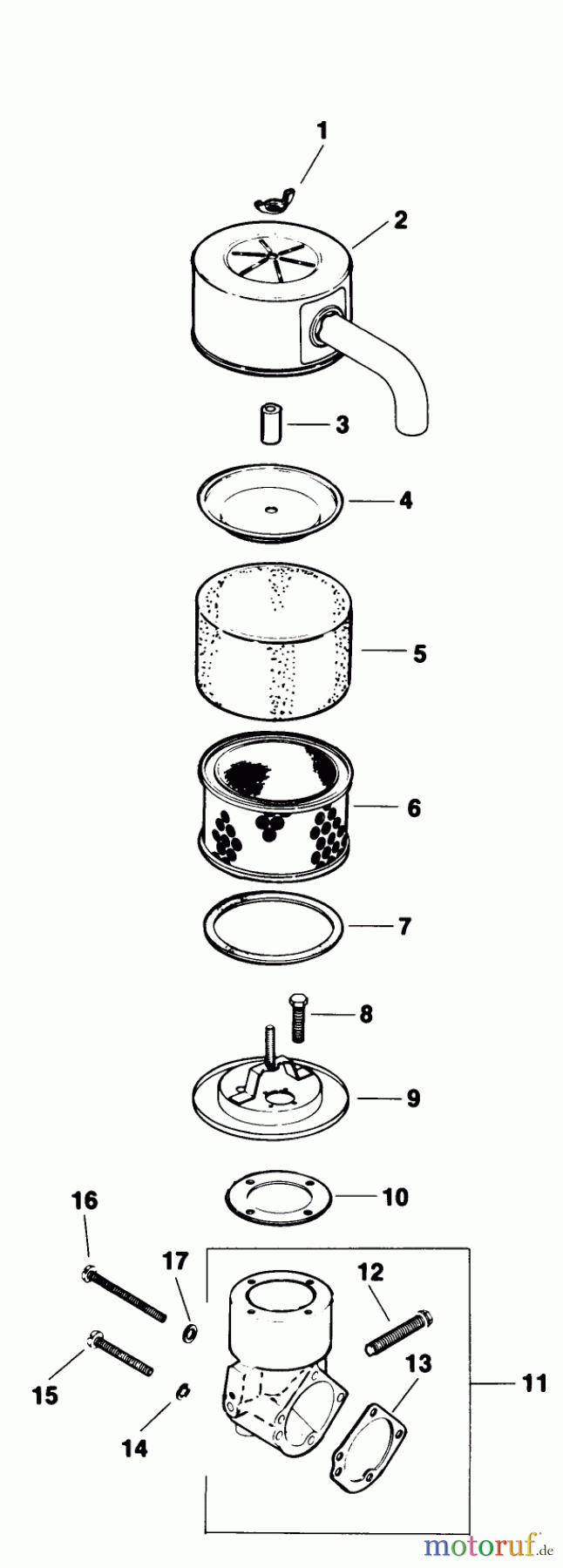 1
2
3
4
5
6
7
8
9
10
16
17
12
13
11
15
14
motoruf.de