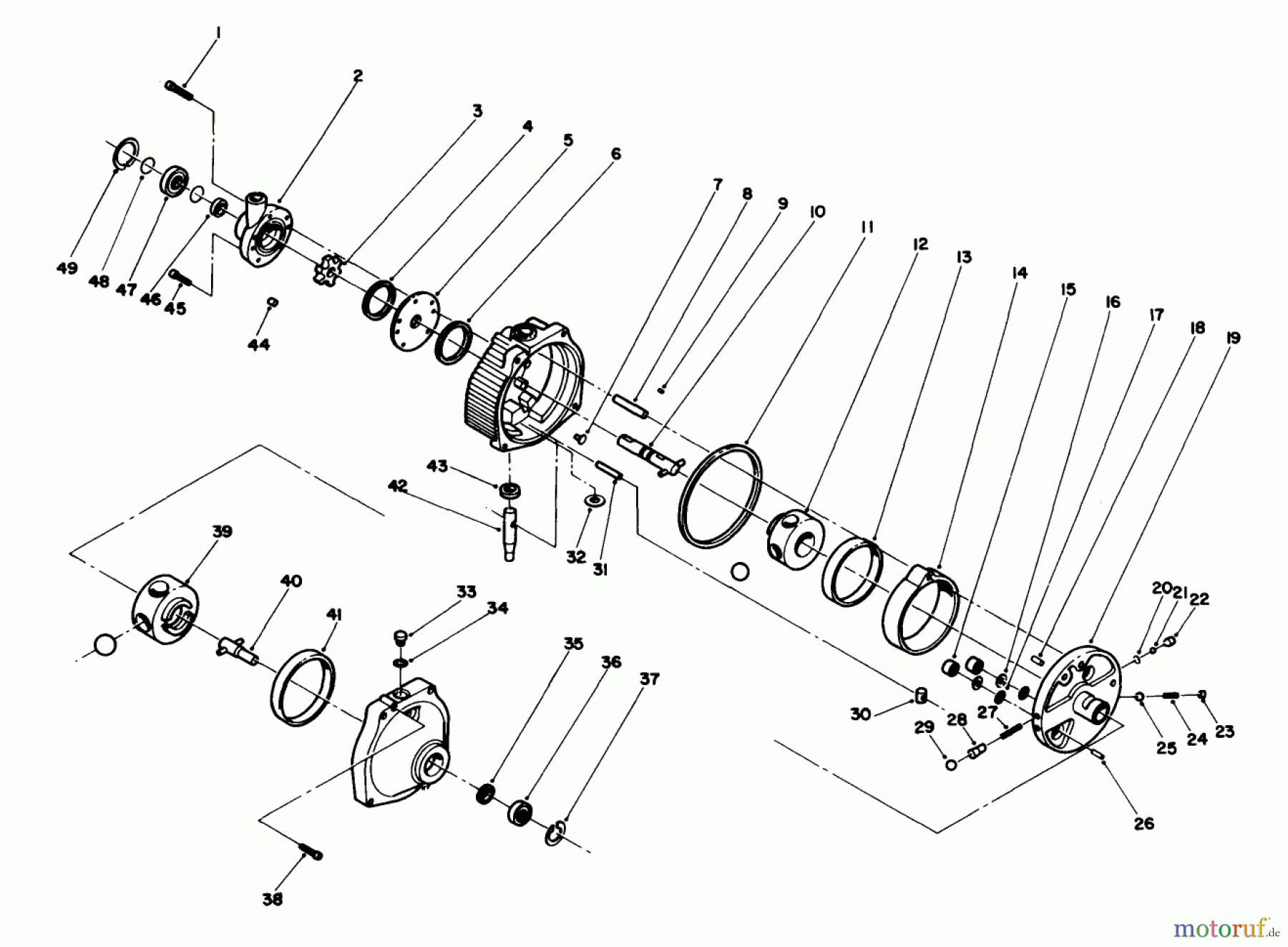 1
2
3
4
5
6
7
8
9
10
11
12
13
14
15
16
17
18
19
49
48
47
46
45
44
43
42
32
31
39
40
41
33
34
35
36
37
38
20
21
22
30
29
28
27
25
24
23
26
motoruf.de