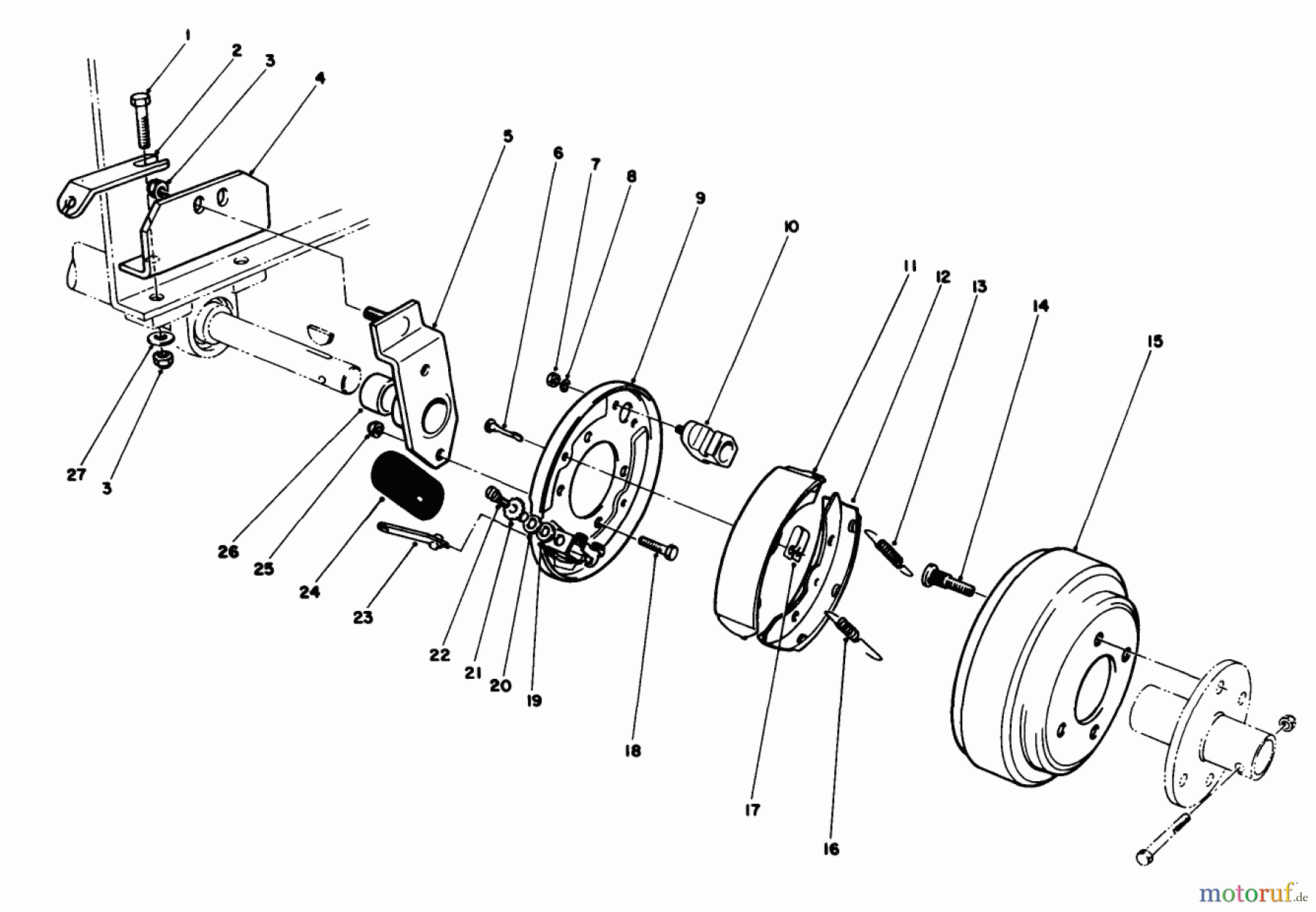 1
2
3
4
5
6
7
8
9
10
11
12
13
14
15
27
3
26
25
24
23
22
21
20
19
18
17
16
motoruf.de