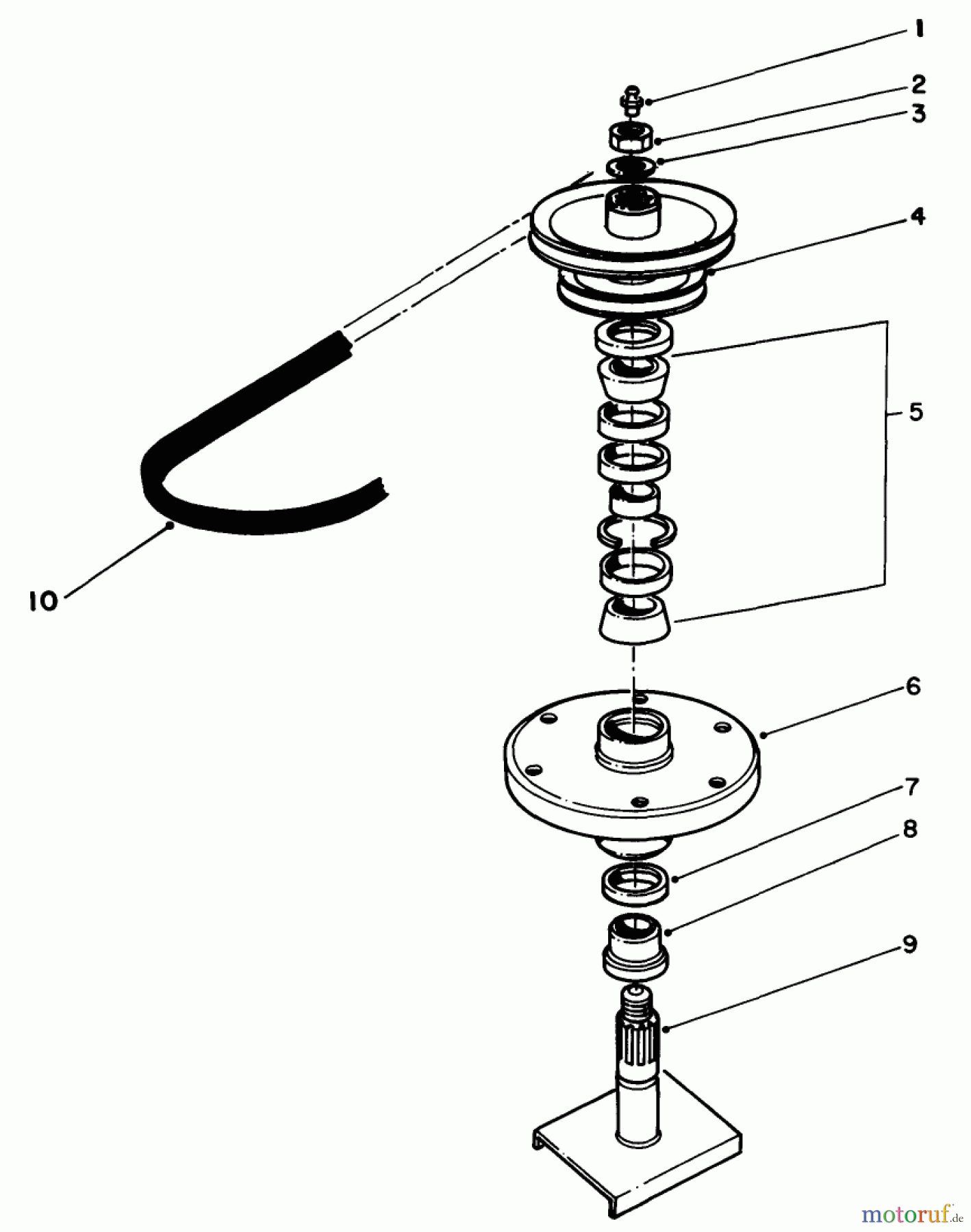 1
2
3
4
5
10
6
7
8
9
motoruf.de