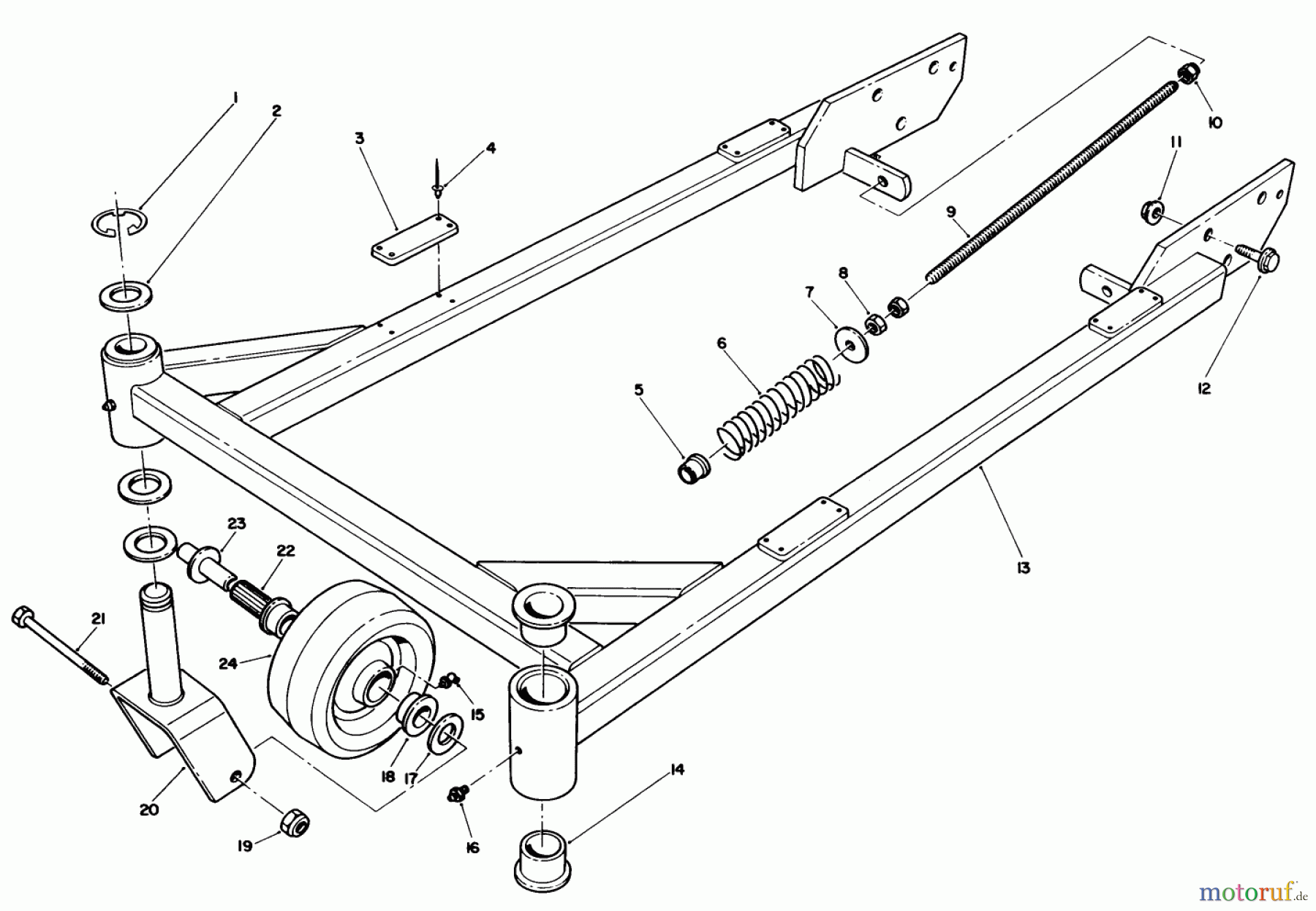 1
2
3
4
10
11
9
8
7
6
5
12
13
23
22
21
24
15
18
17
20
19
16
14
motoruf.de