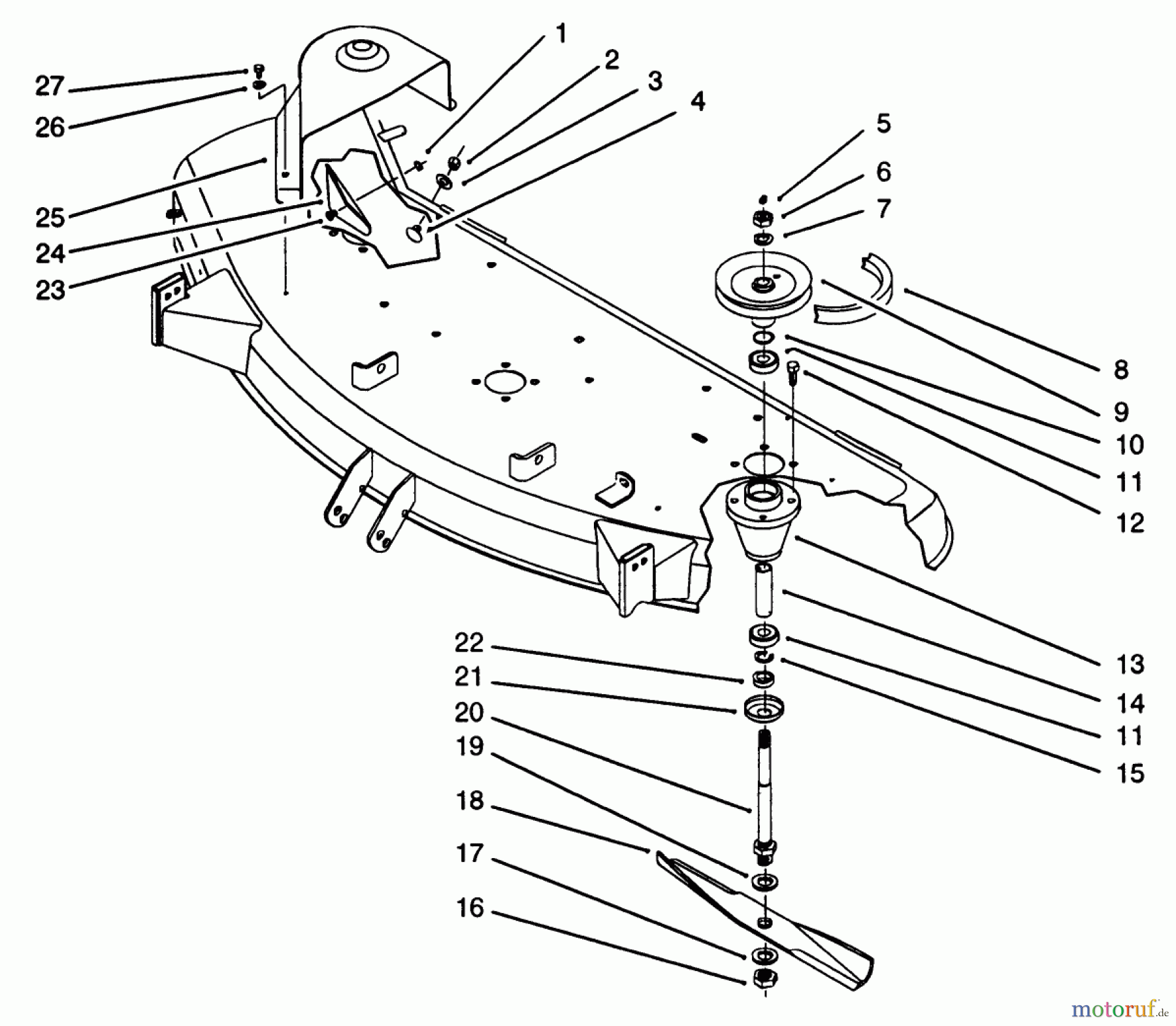 27
26
25
24
23
1
2
3
4
5
6
7
8
9
10
11
12
13
14
11
15
22
21
20
19
18
17
16
motoruf.de