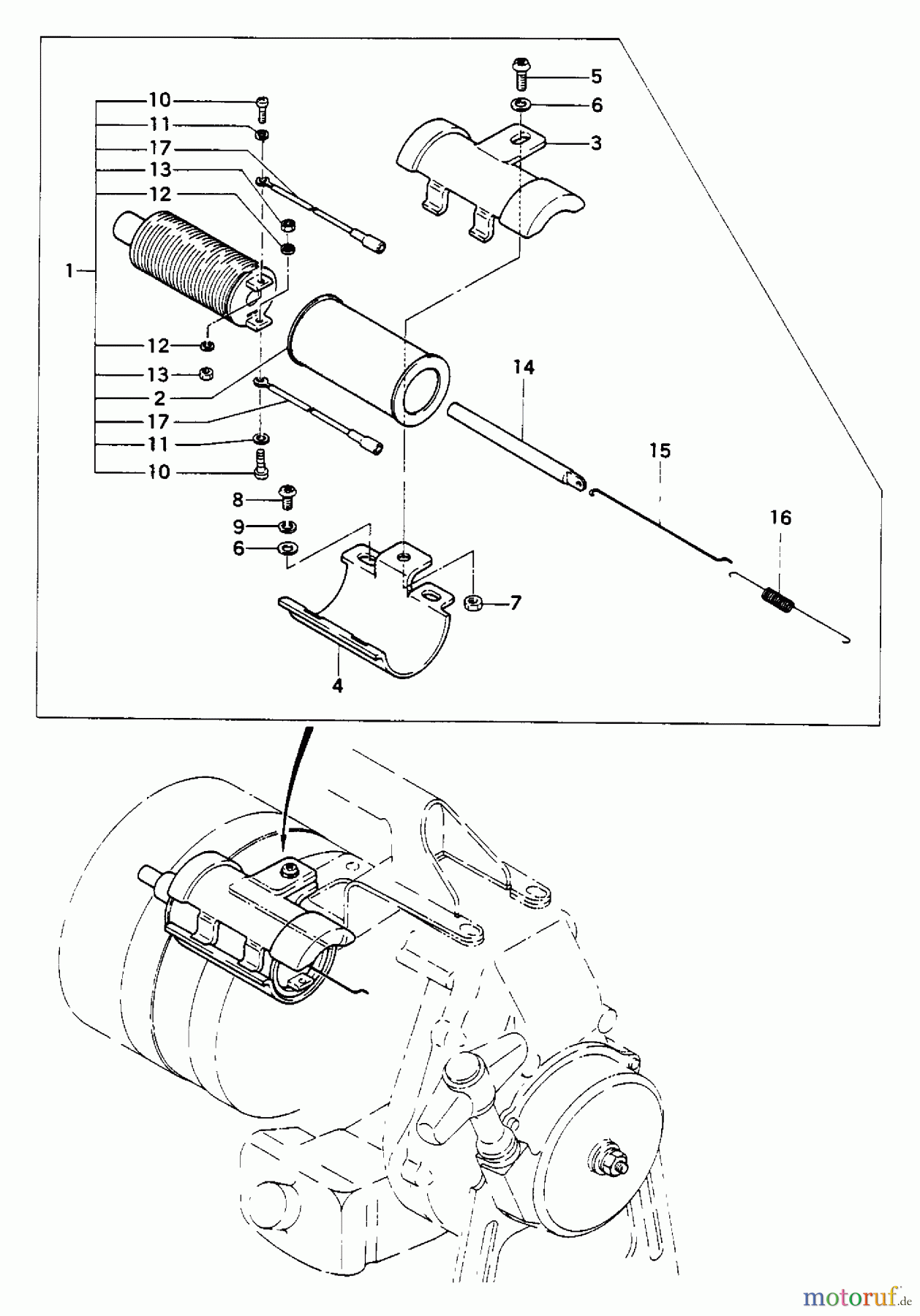 10
11
17
13
12
1
12
13
2
17
11
10
5
6
3
14
15
16
8
9
6
7
4
motoruf.de