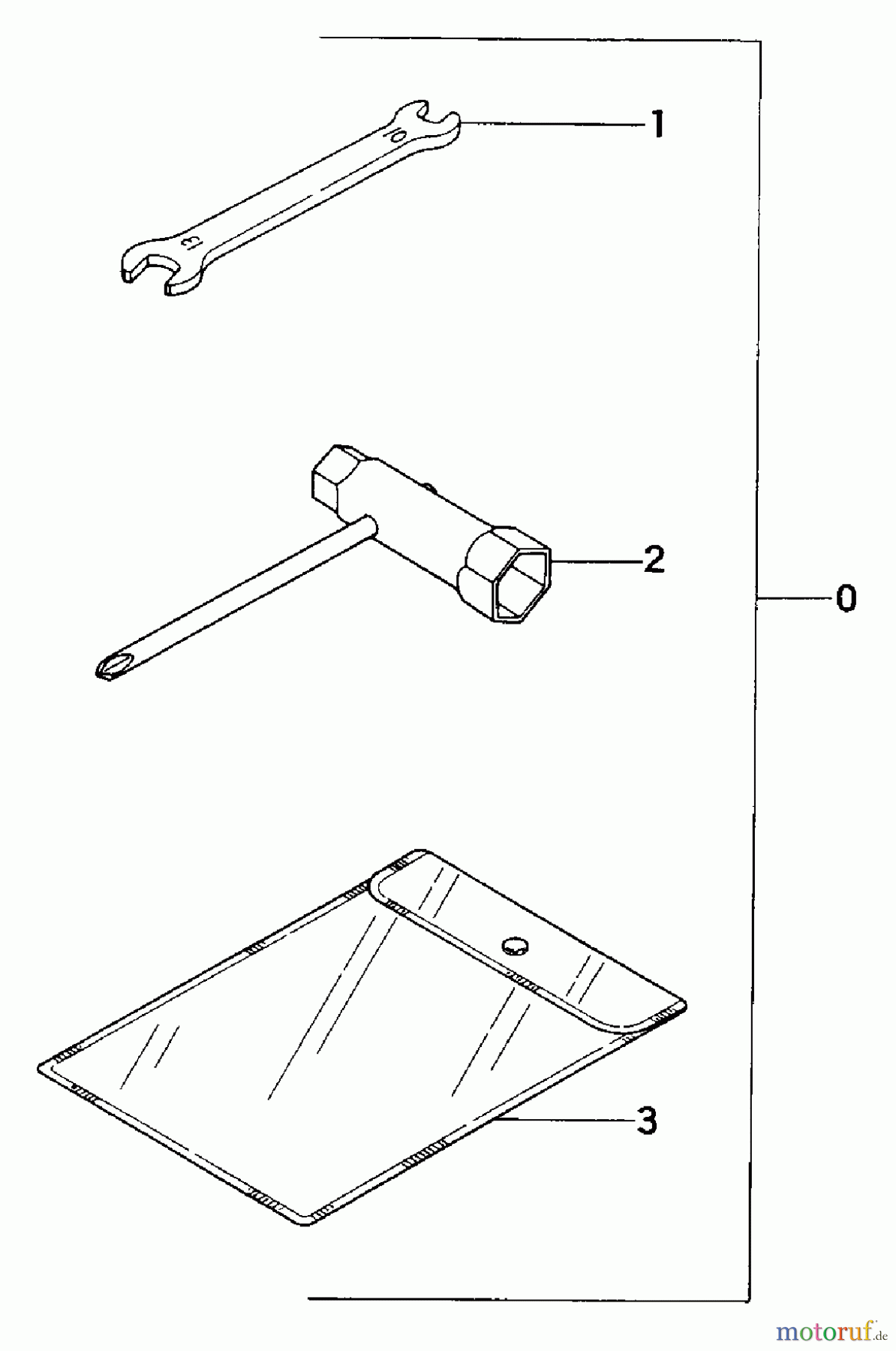 10
13
1
2
0
3
motoruf.de