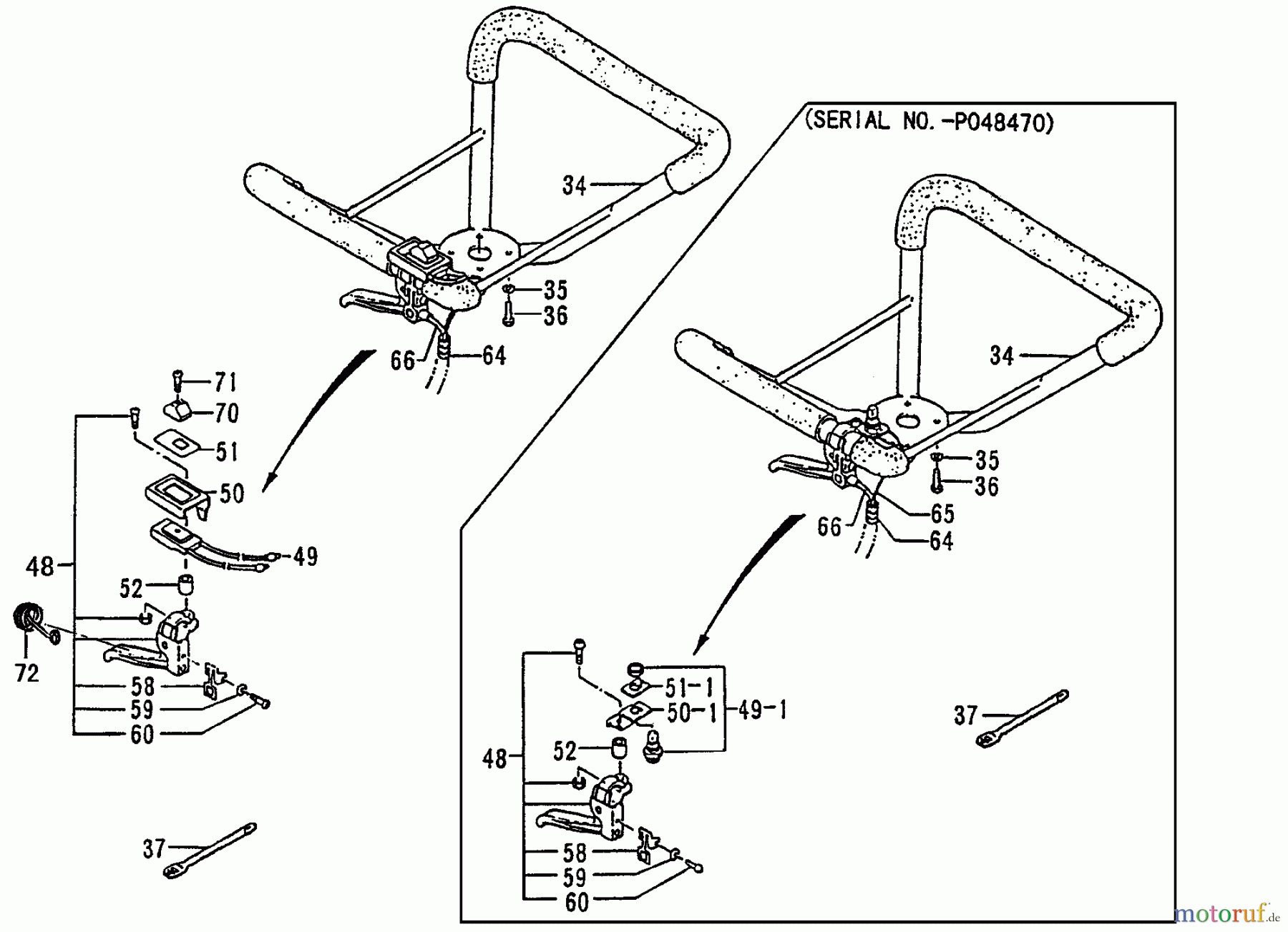 34
35
36
66
64
71
70
51
50
49
48
52
72
58
59
60
37

(SERIAL NO.-P048470)
34
35
36
65
66
64
51-1
50-1
49-1
48
52
58
59
60
37

motoruf.de