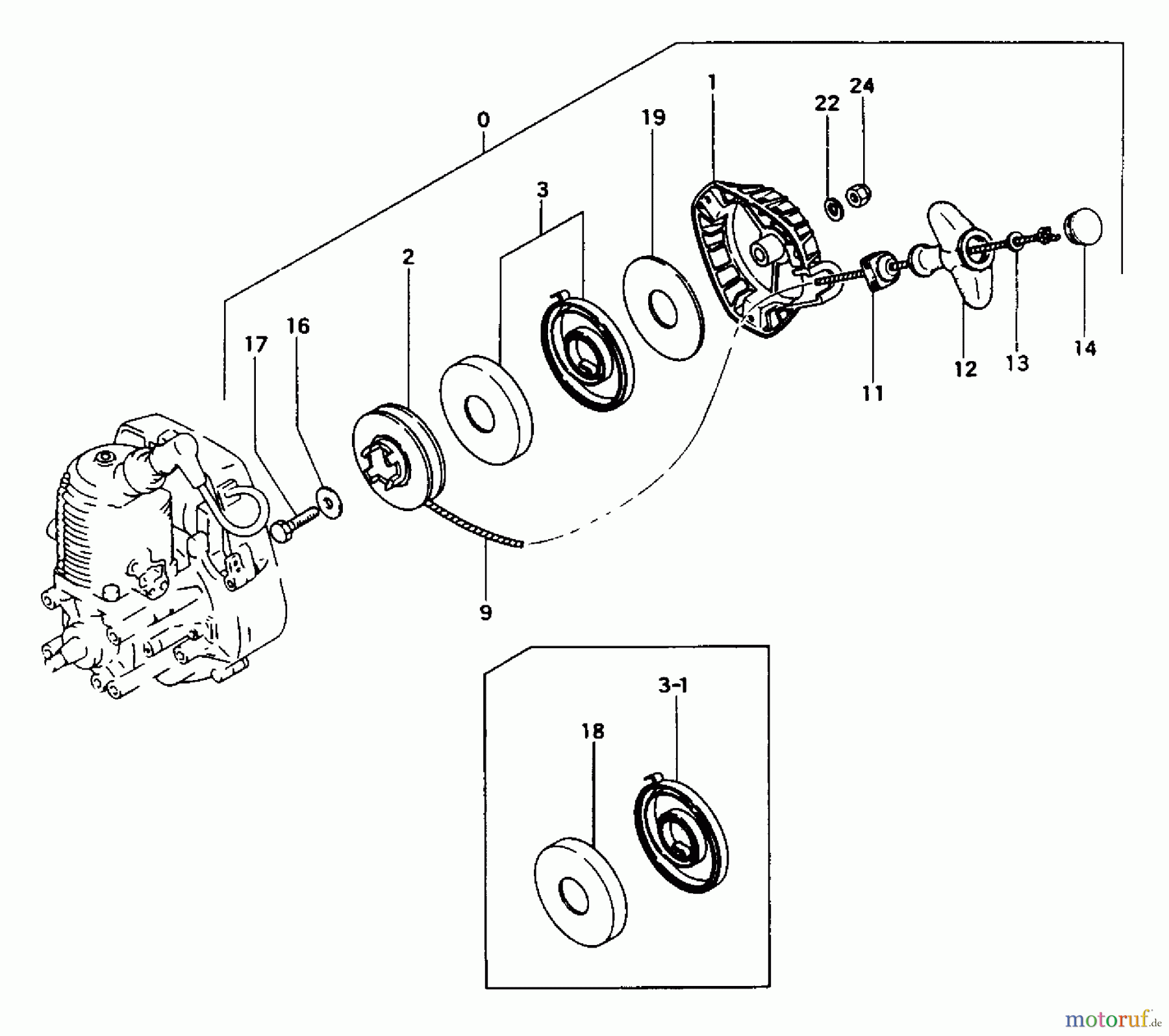 0
1
22
24
19
3
2
17
16
11
12
13
14
9
3-1
18
motoruf.de