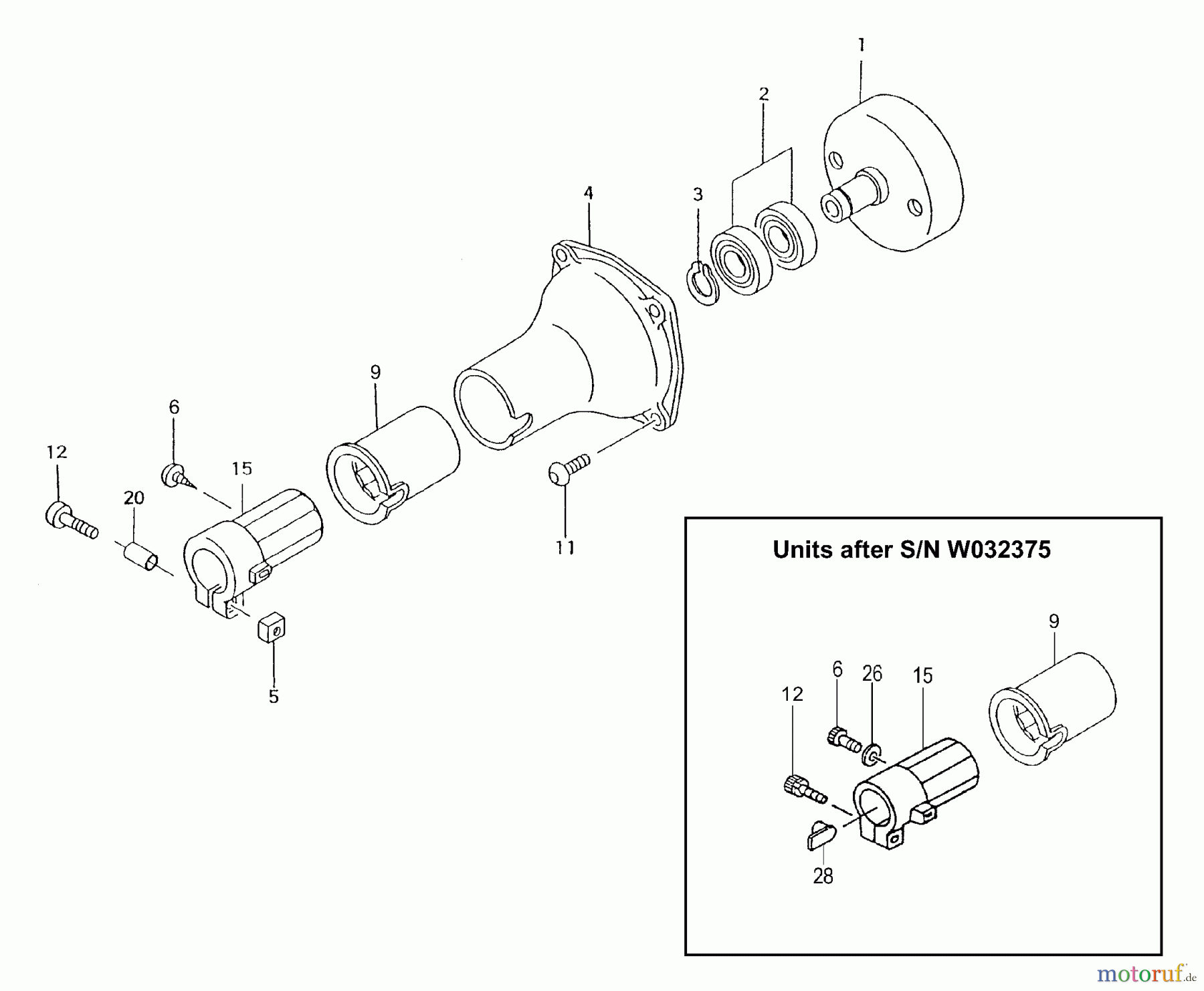 1
2
4
3
9
6
12
15
20
11
5

Units after S/N W032375

9
6
26
15
12
28

motoruf.de