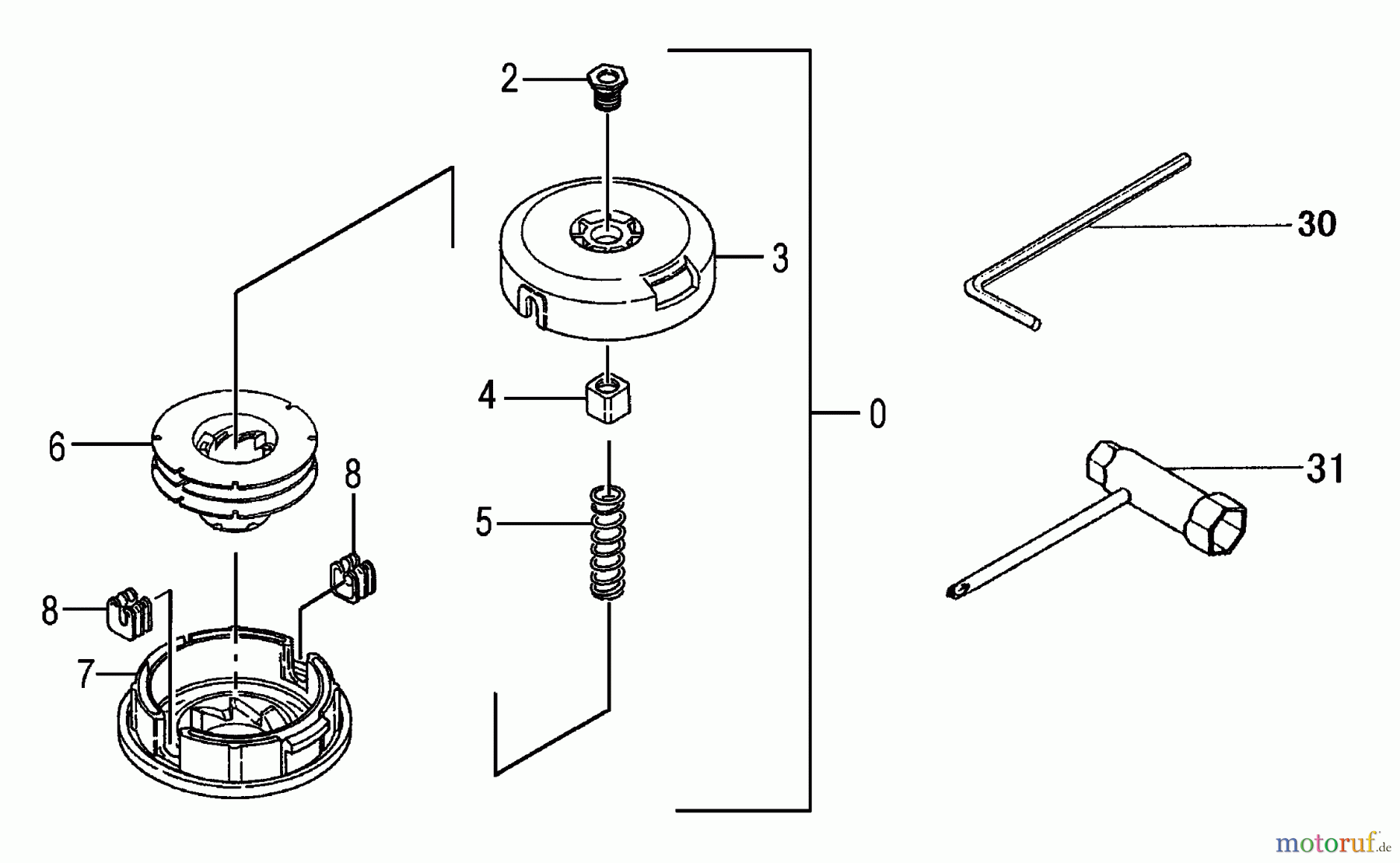 2
3
30
4
0
6
8
31
5
8
7
motoruf.de