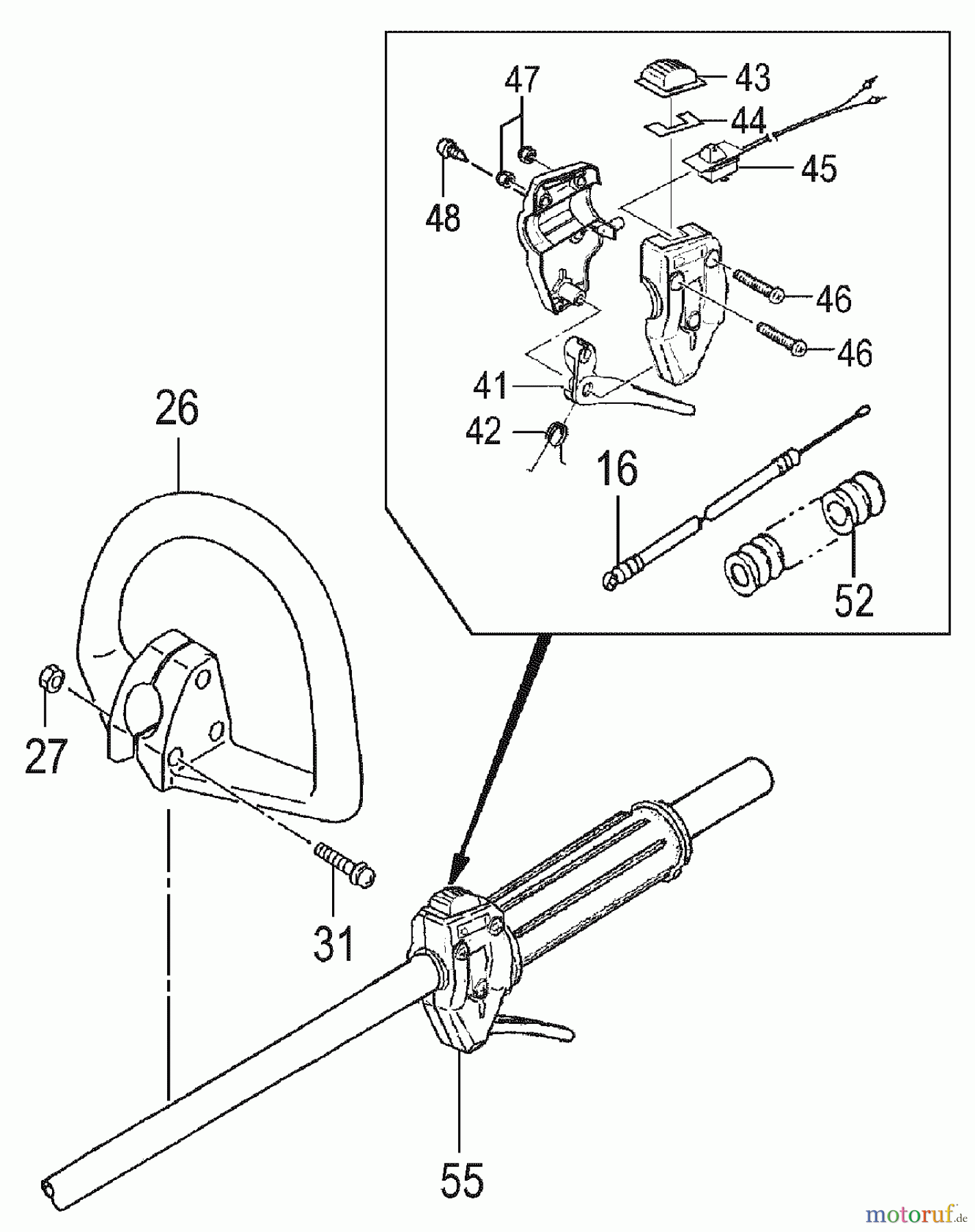 47
43
44
45
48
46
46
41
42
16
52
26
27
31
55
motoruf.de