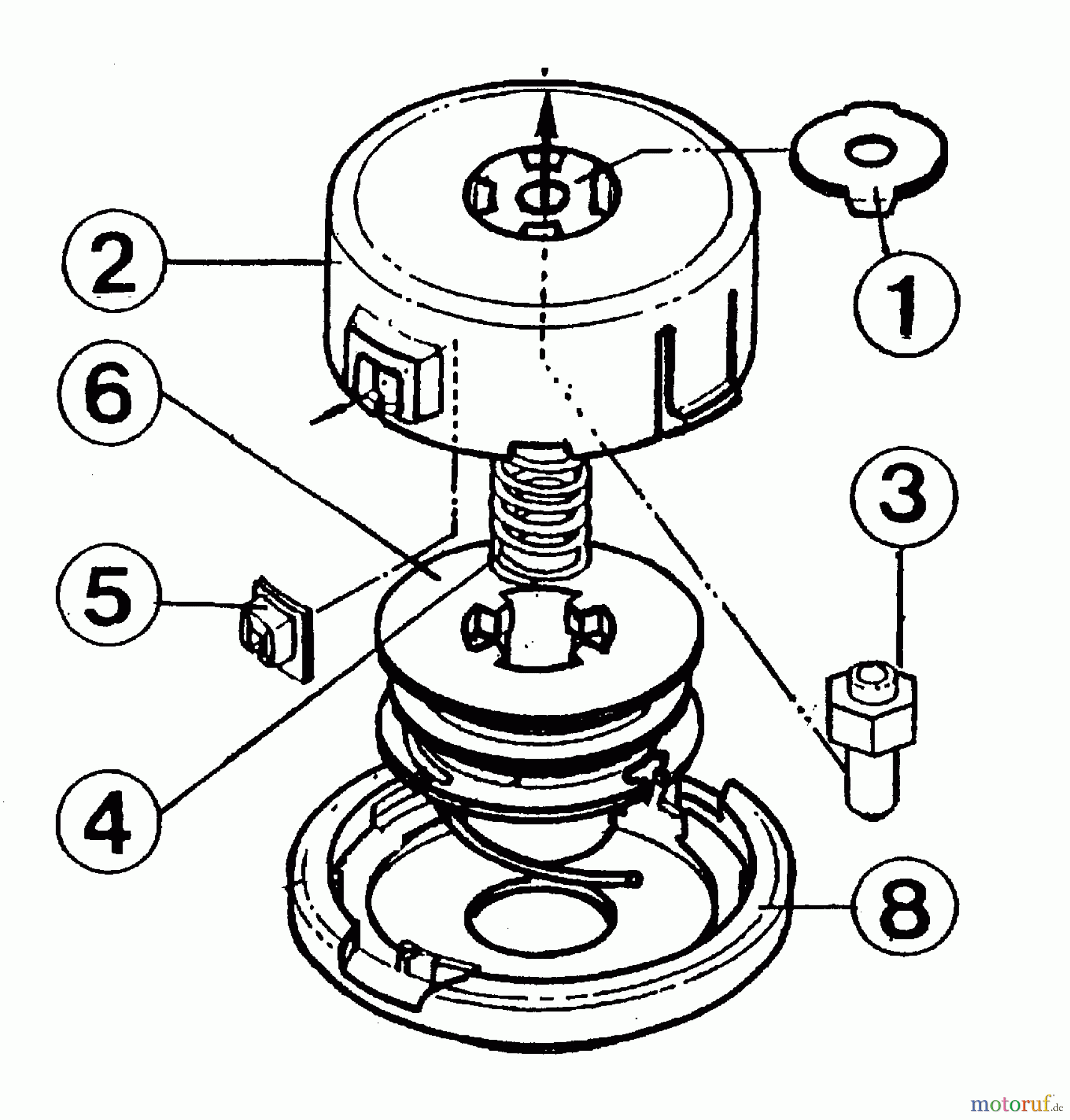 2
1
6
3
5
4
8
motoruf.de