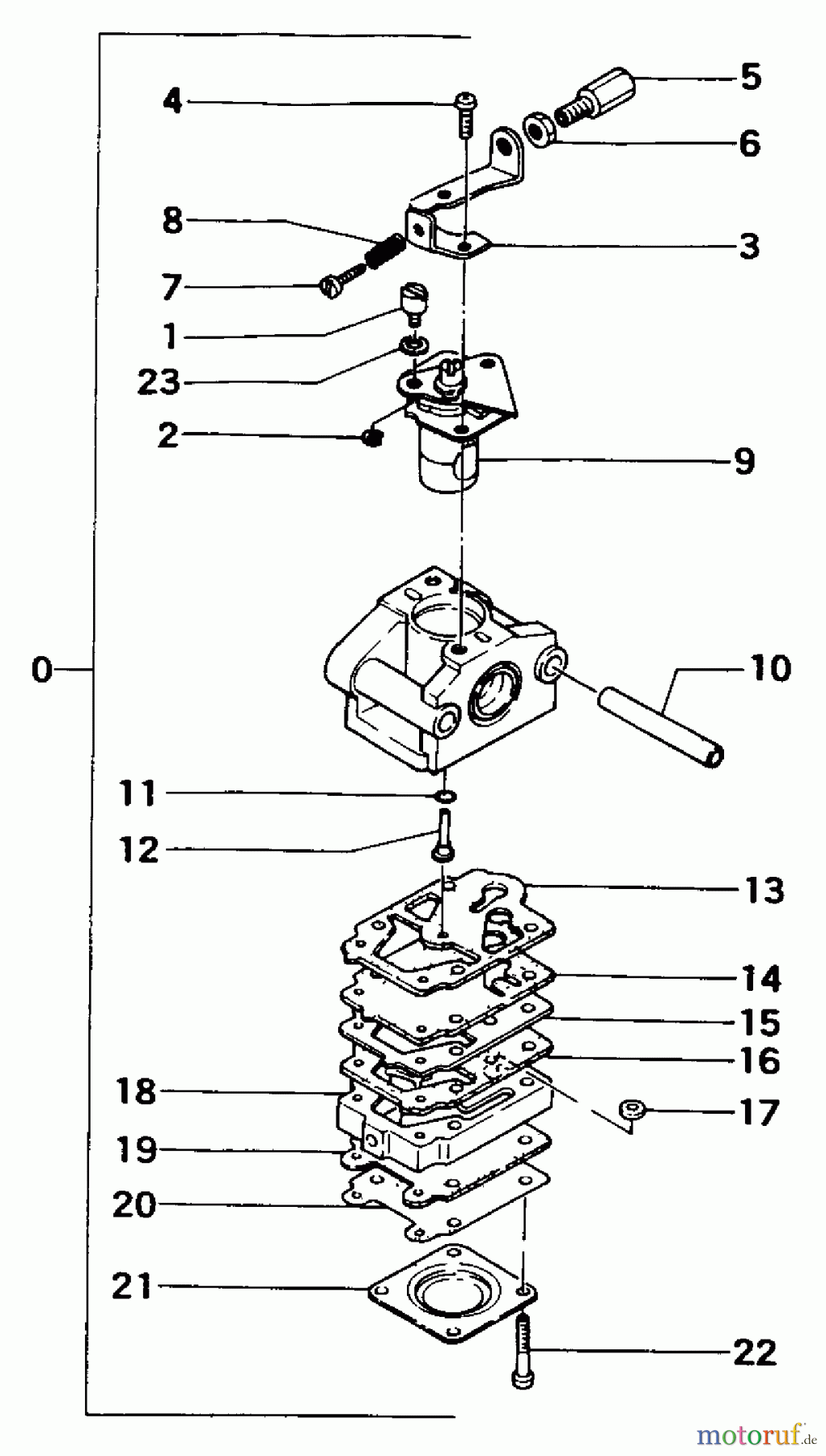 4
5
6
8
3
7
1
23
2
9
0
10
11
12
13
14
15
16
18
17
19
20
21
22
motoruf.de