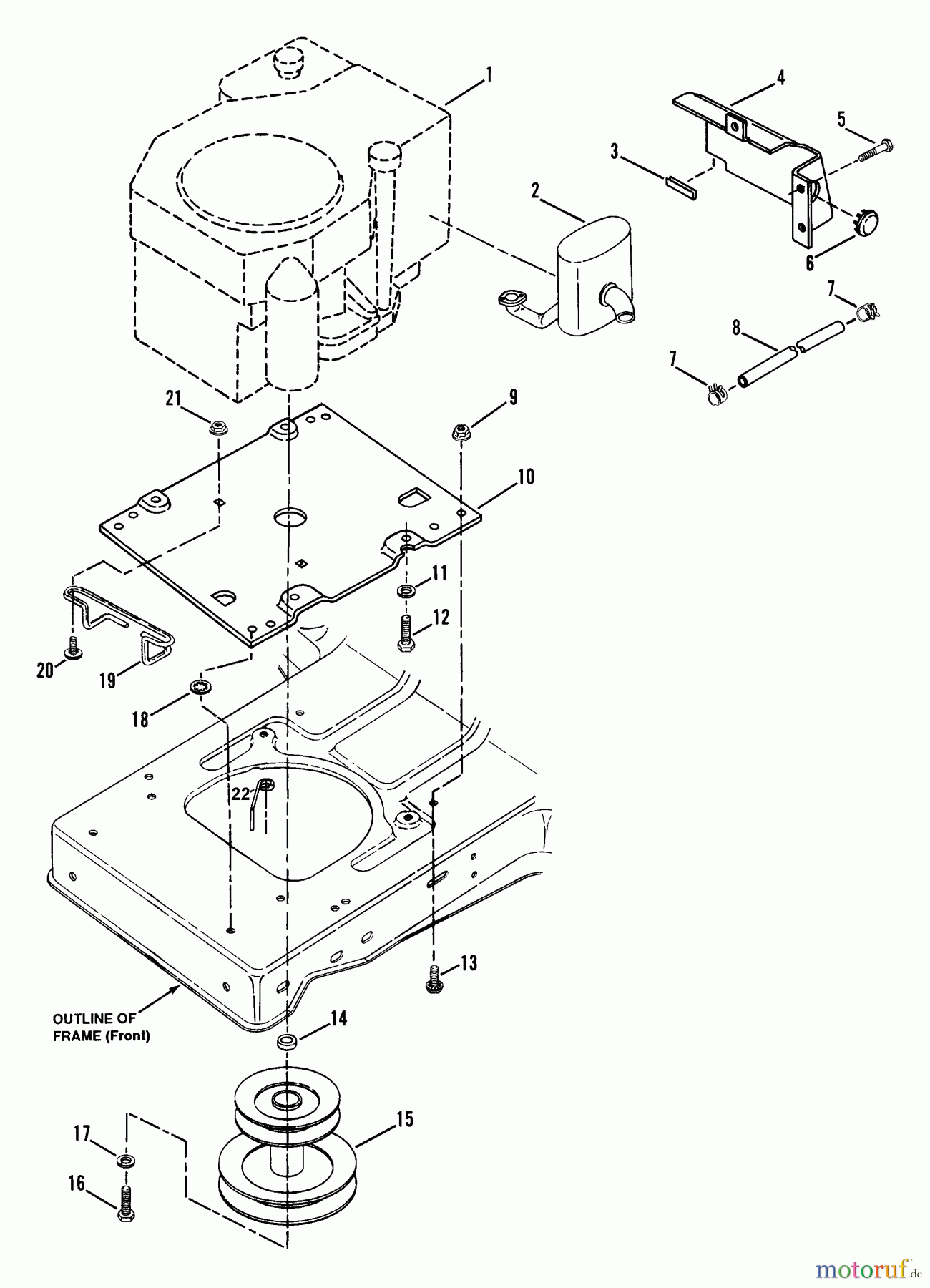 1
4
5
3
2
6
7
8
7
21
9
10
11
12
20
19
18
22
13
OUTLINE OF FRAME (Front)
14
15
17
16
motoruf.de