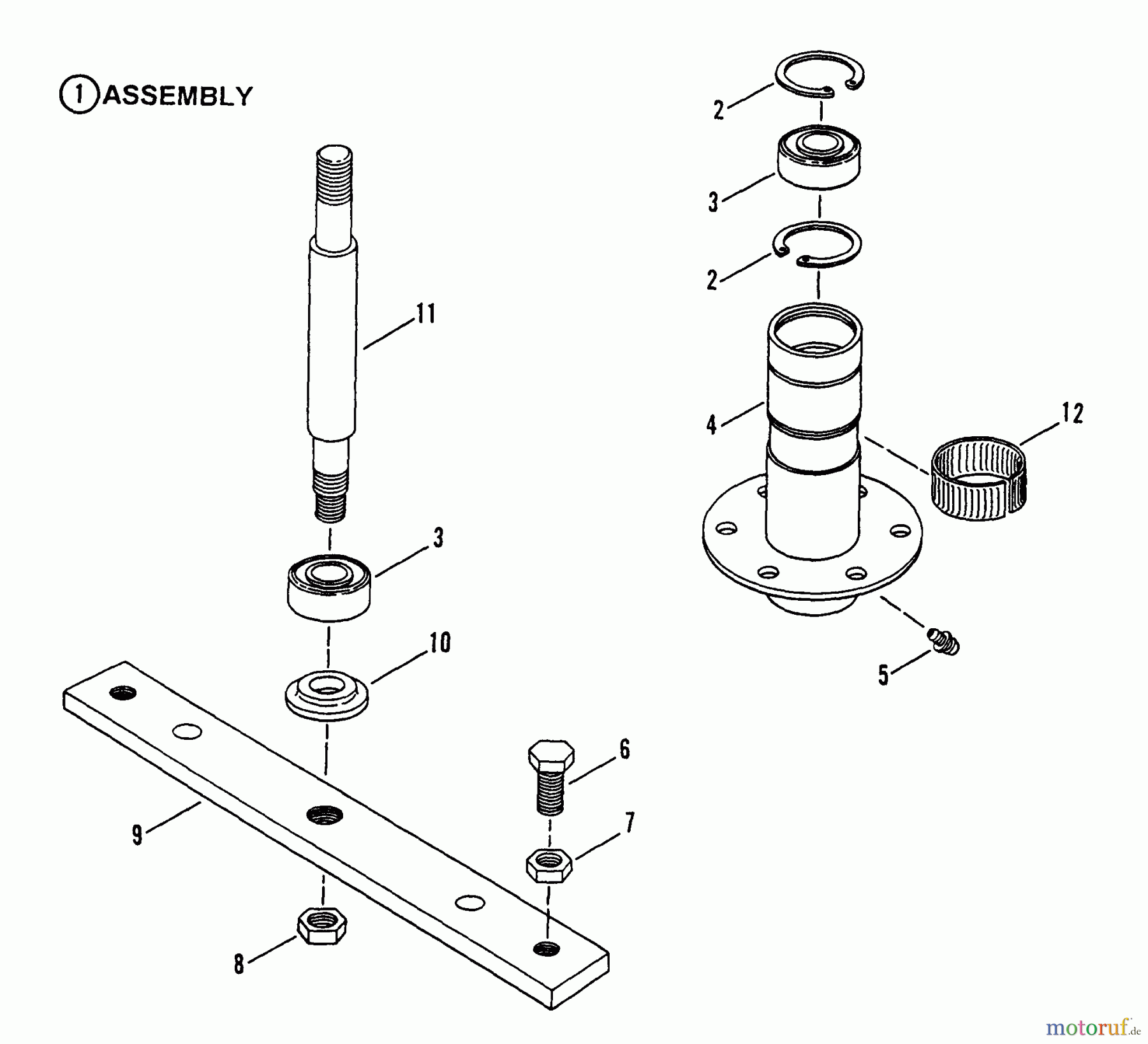 1 ASSEMBLY

2
3
2
11
4
12
3
10
5
6
7
9
8

motoruf.de