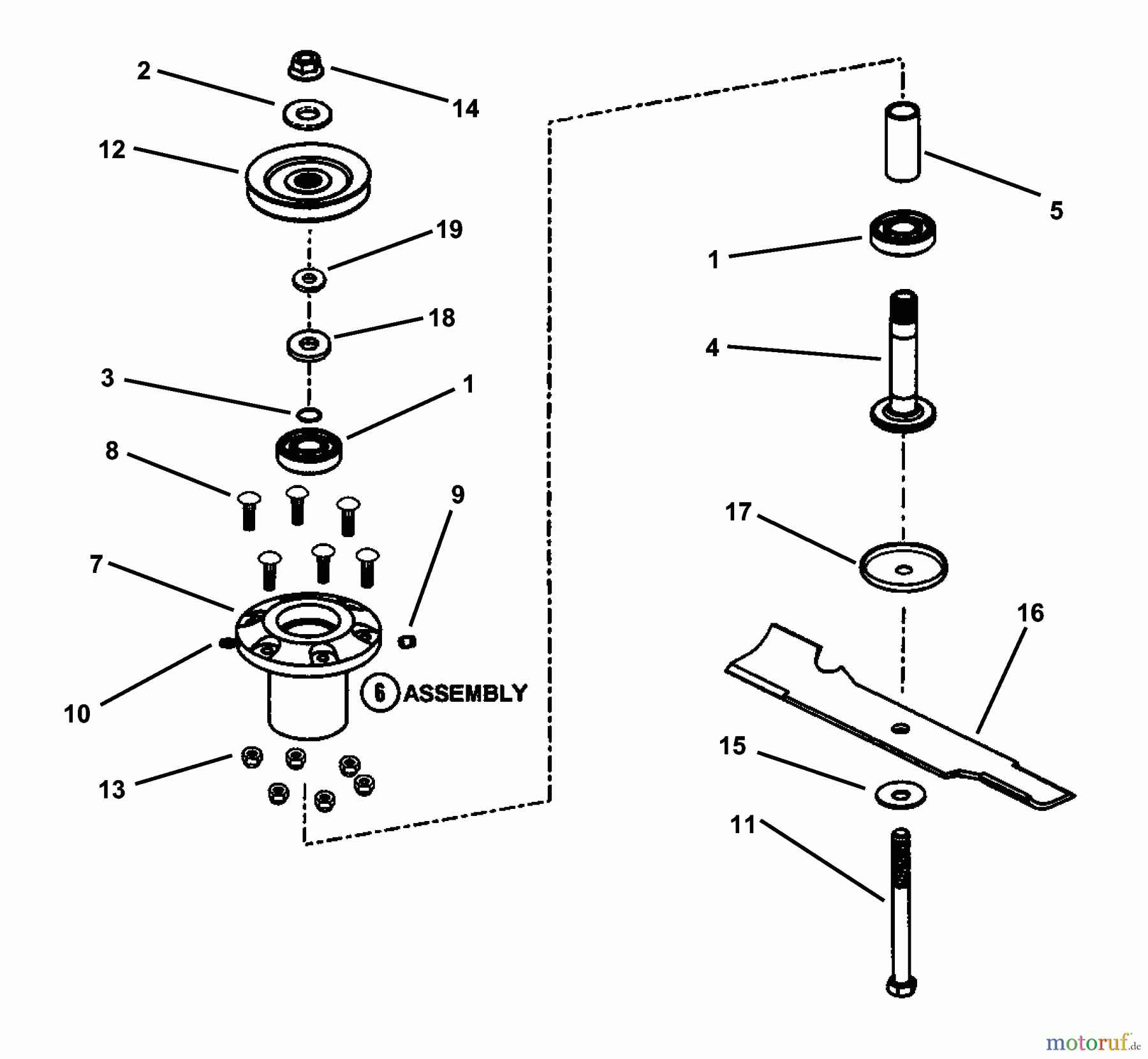 2
14
12
19
18
3
1
8
9
7
10
6 ASSEMBLY
13
5
1
4
17
16
15
11
motoruf.de