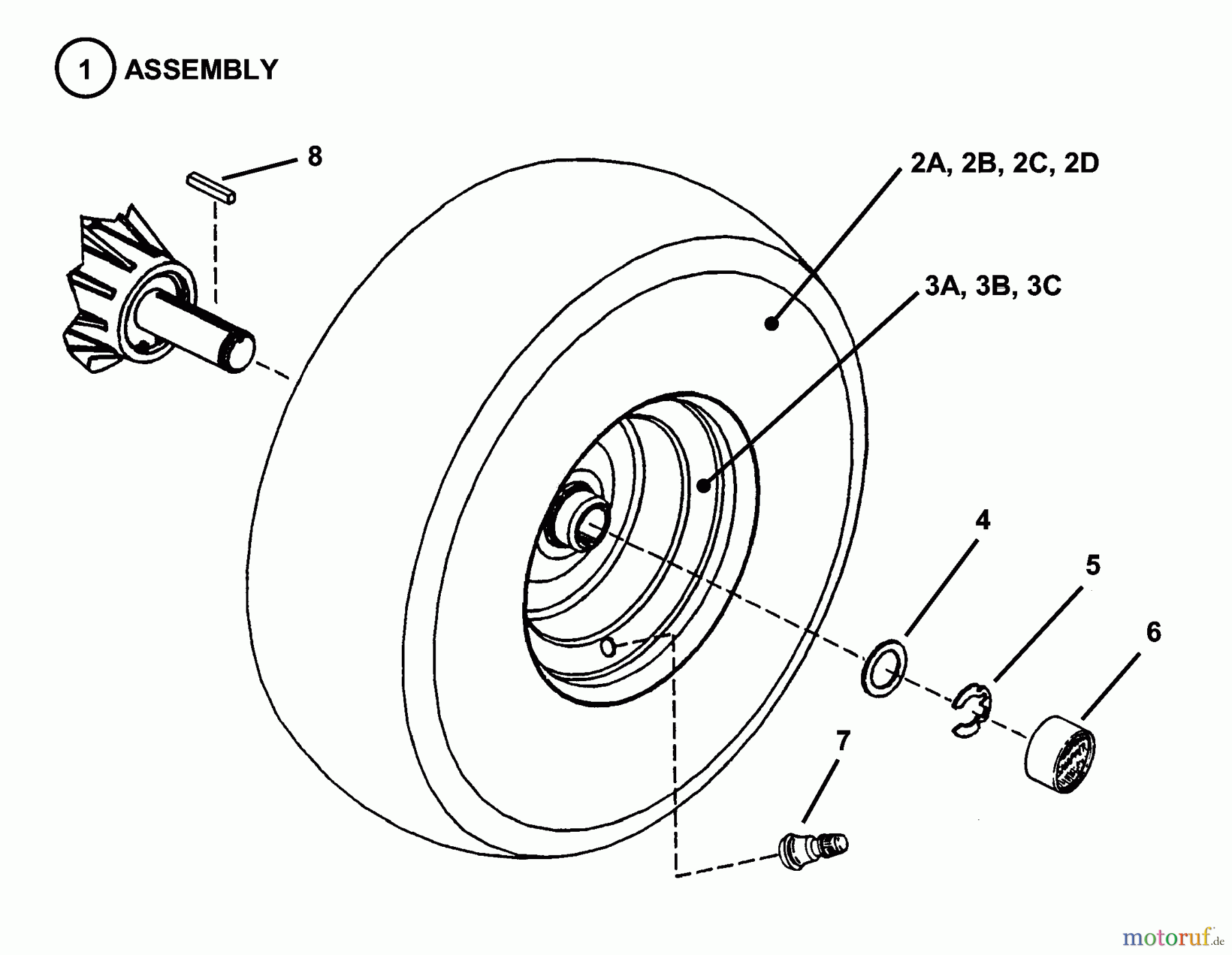 1 ASSEMBLY

8

2A, 2B, 2C, 2D

3A, 3B, 3C

4

5

6

7

motoruf.de