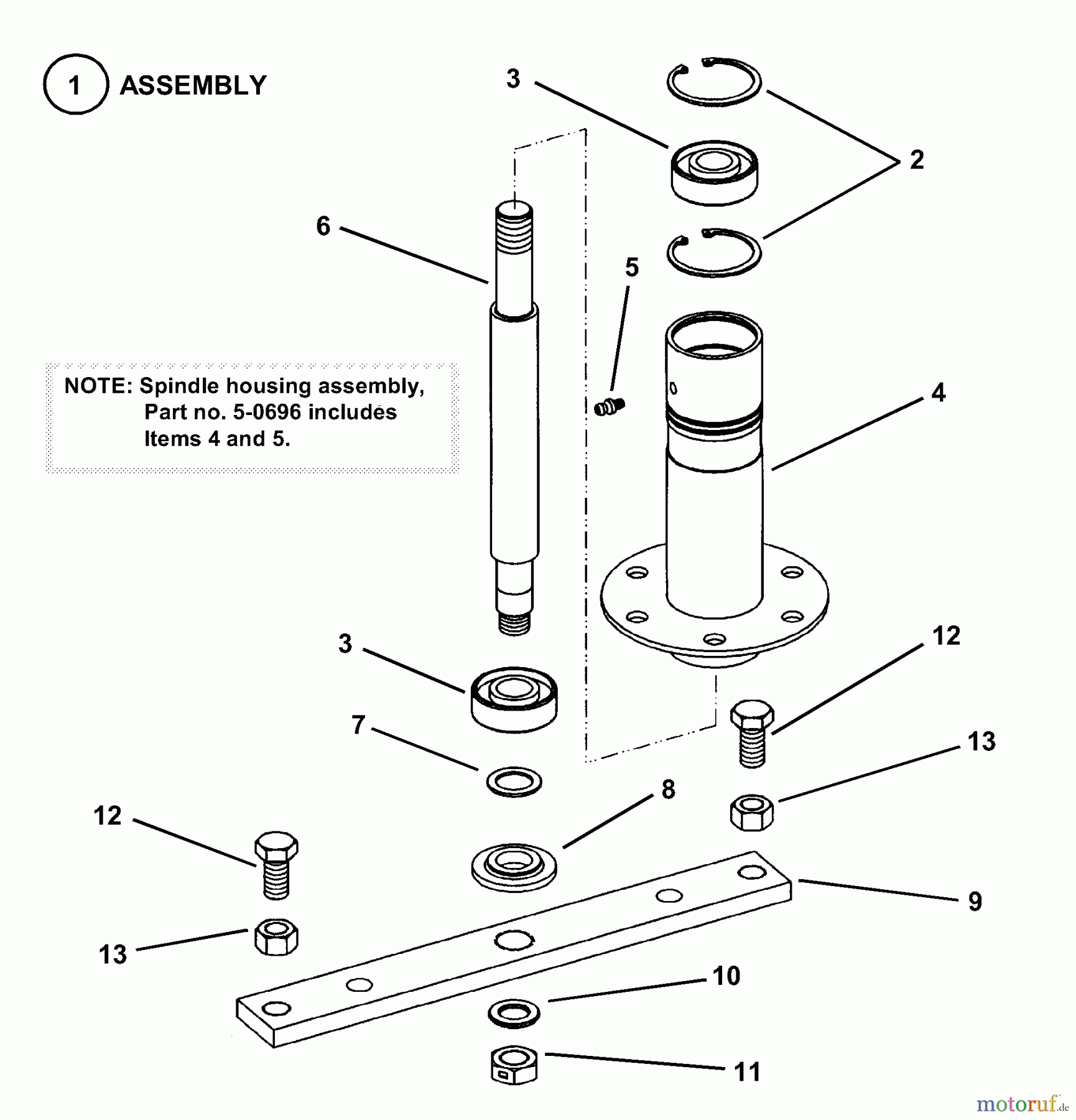 1 ASSEMBLY

3

2

6

5

NOTE: Spindle housing assembly, Part no. 5-0696 includes Items 4 and 5.

4

3

12

7

13

8

12

9

13

10

11

motoruf.de