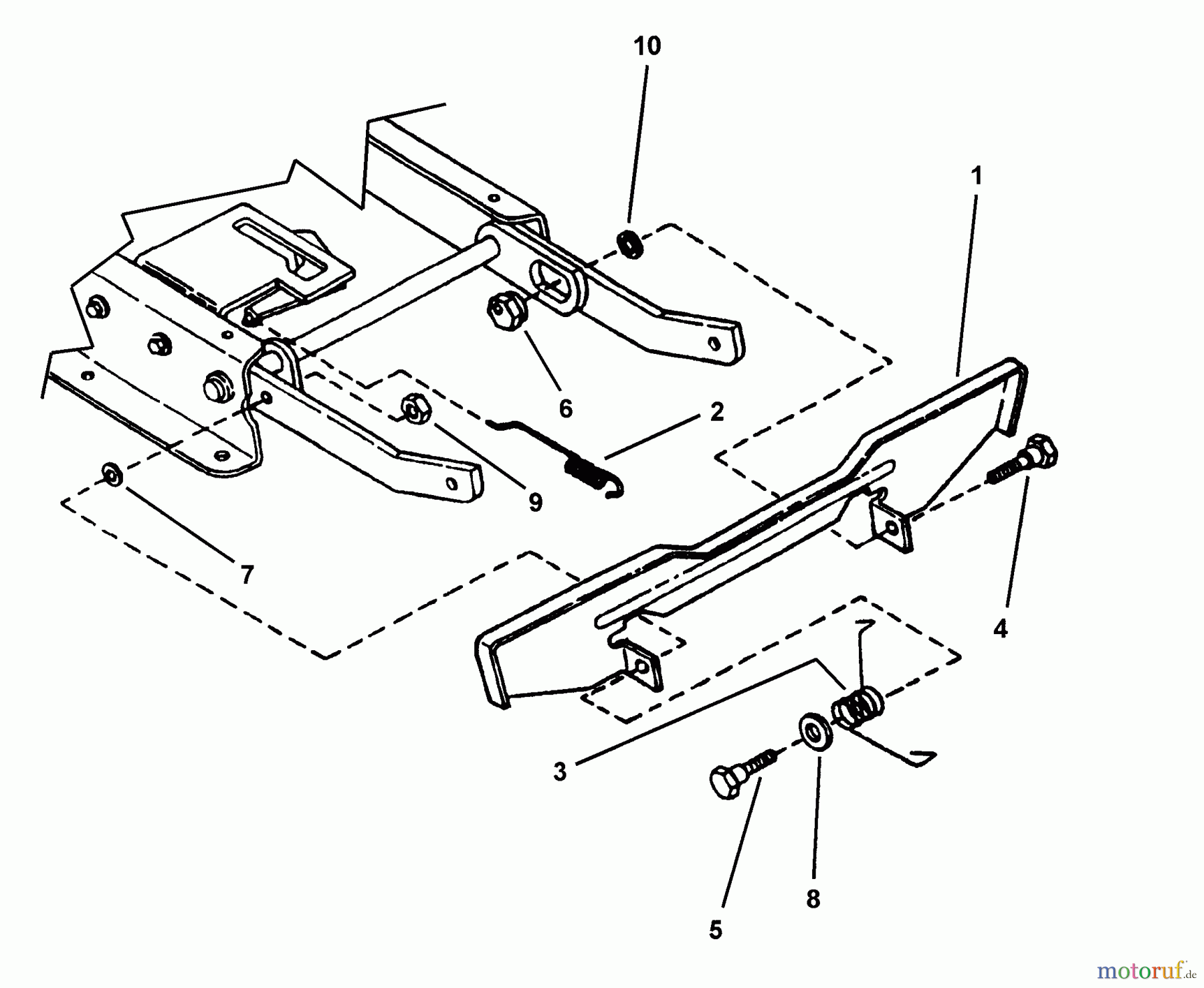 10
1
6
2
9
7
4
3
8
5
motoruf.de