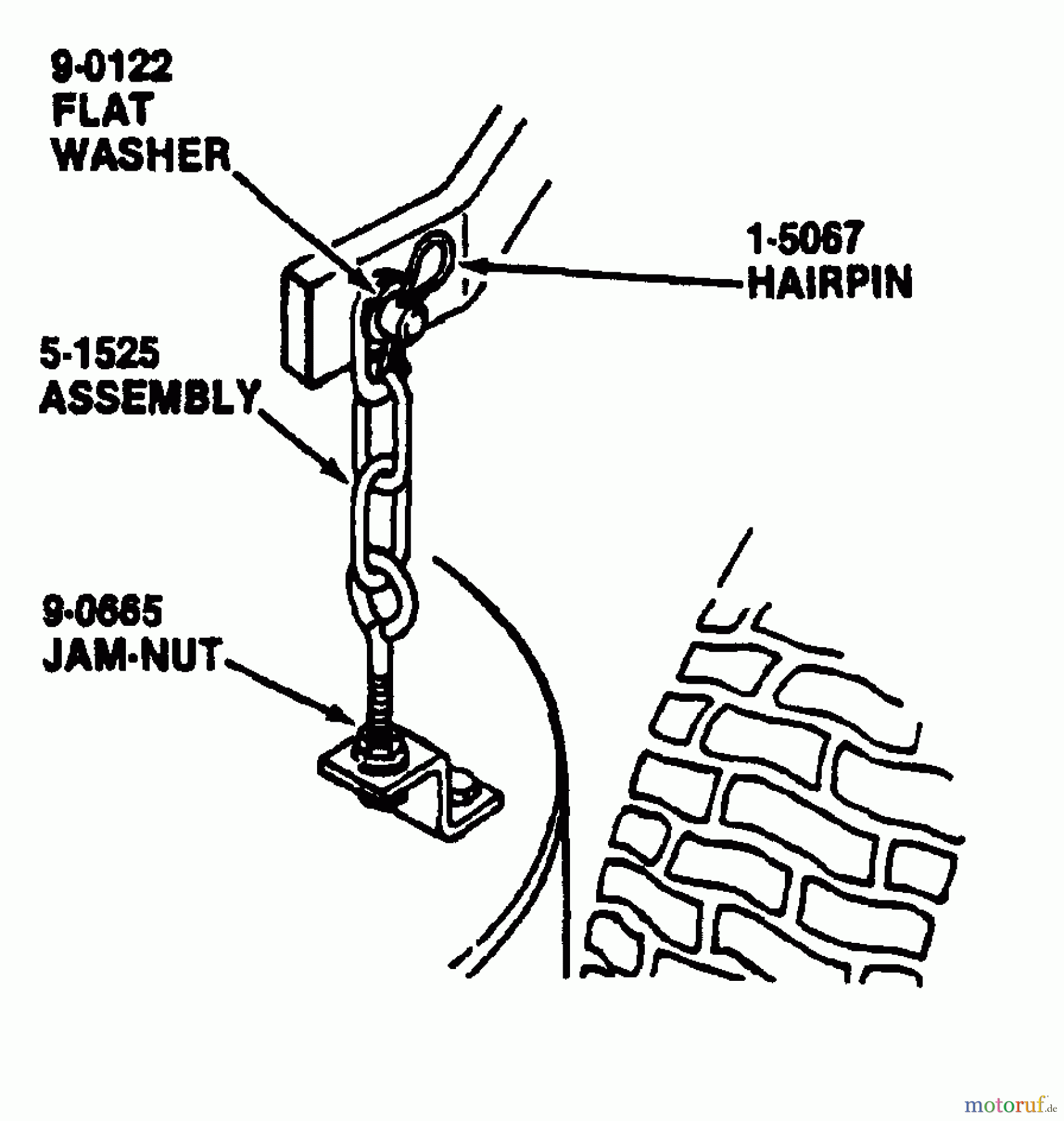 9-0122
FLAT
WASHER

1-5067
HAIRPIN

5-1525
ASSEMBLY

9-0665
JAM-NUT

motoruf.de