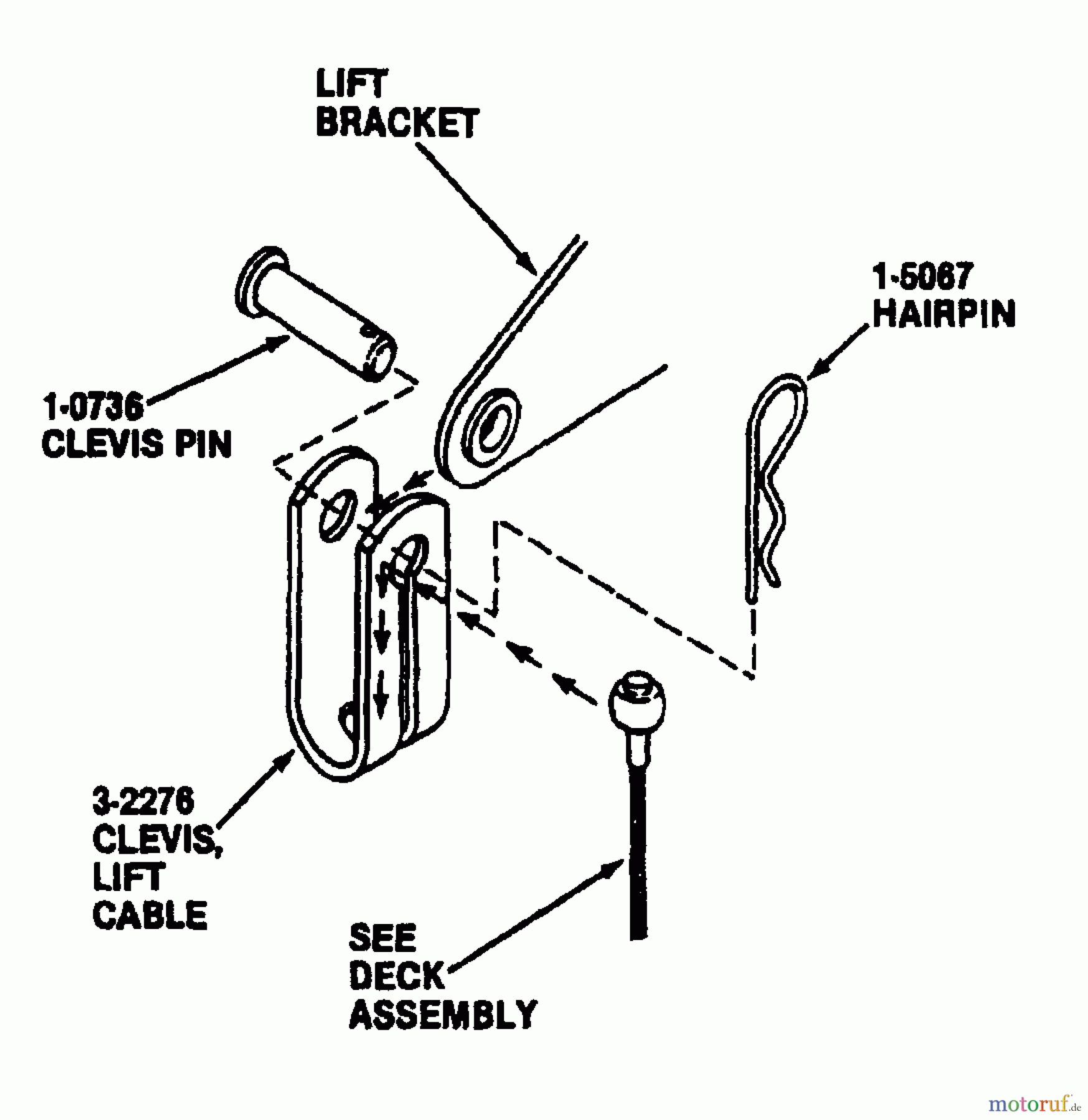 LIFT BRACKET

1-5067 HAIRPIN

1-0736 CLEVIS PIN

3-2276 CLEVIS, LIFT CABLE

SEE DECK ASSEMBLY

motoruf.de