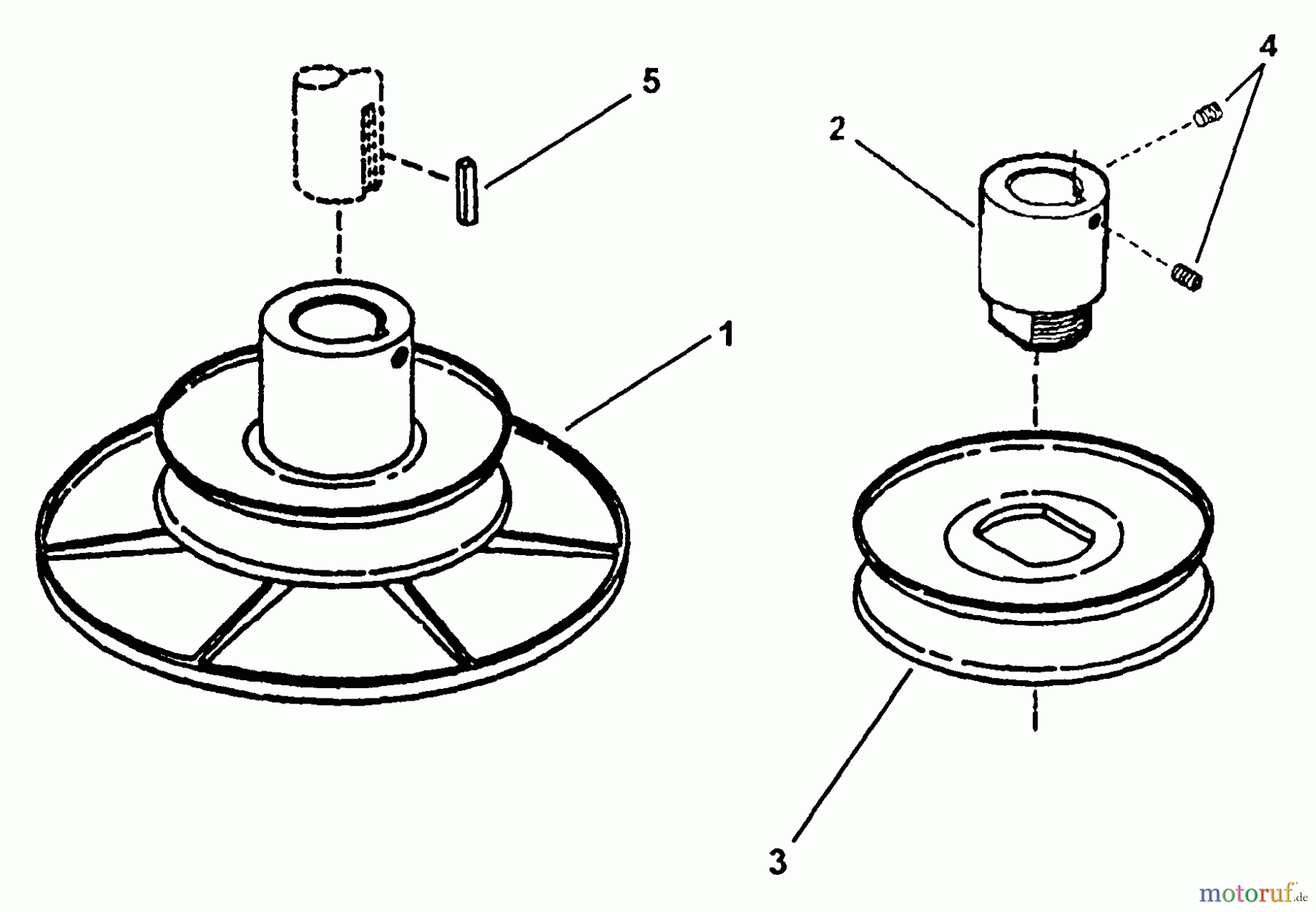 5

4

2

1

3

motoruf.de