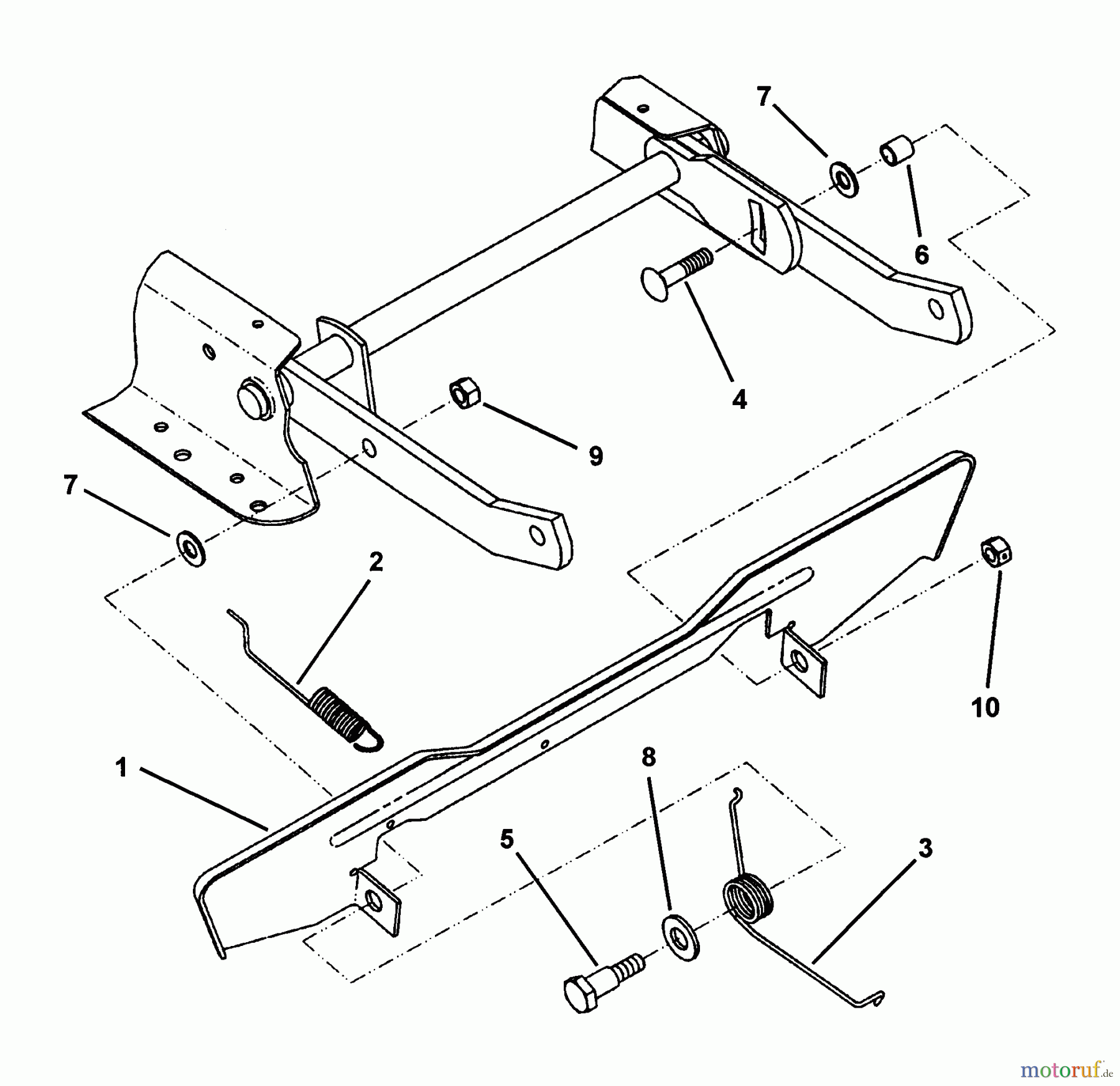 7
6
4
9
7
2
10
1
8
5
3
motoruf.de