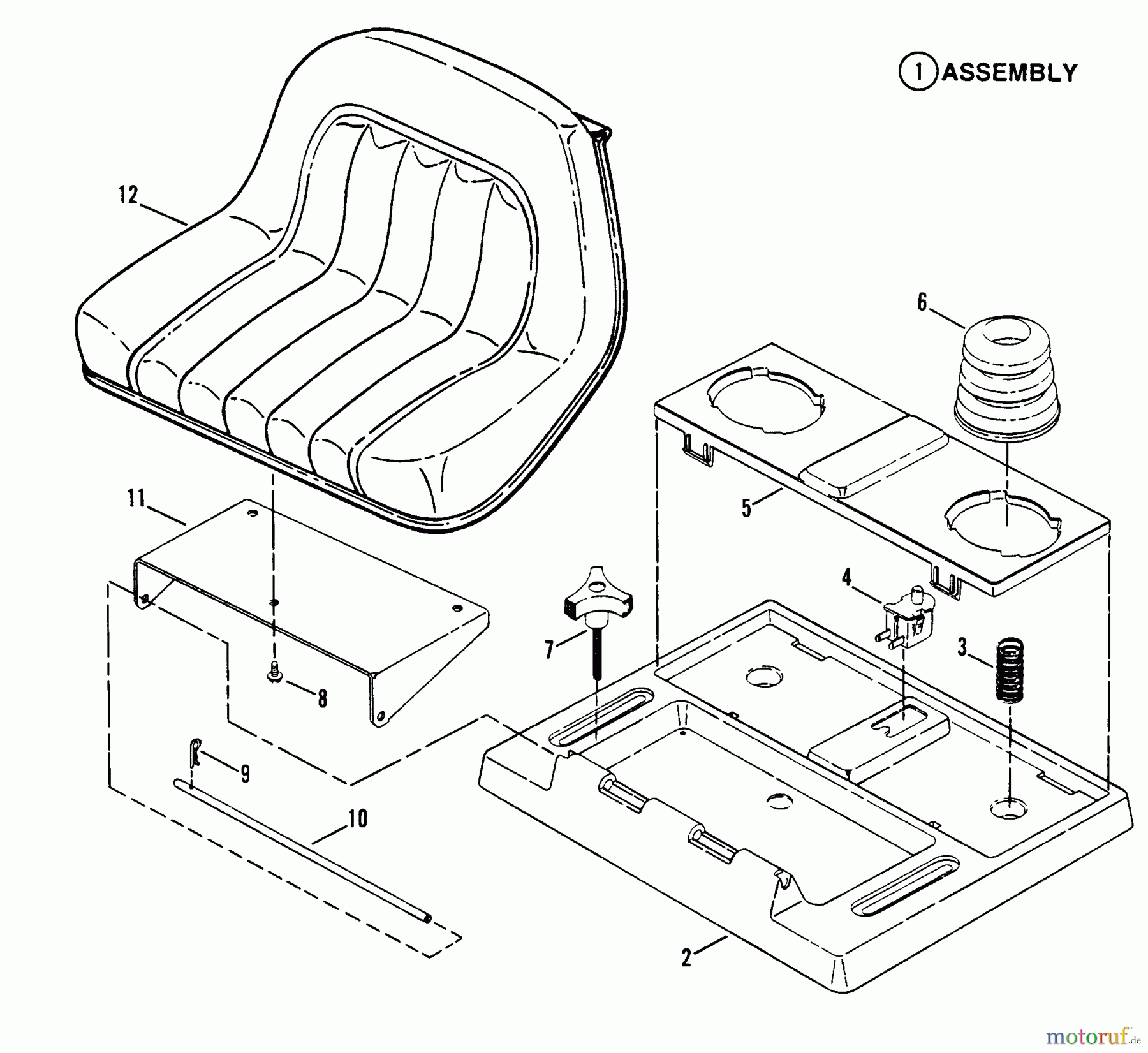 1 ASSEMBLY

12

6

11

5

4

7

3

8

9

10

2

motoruf.de