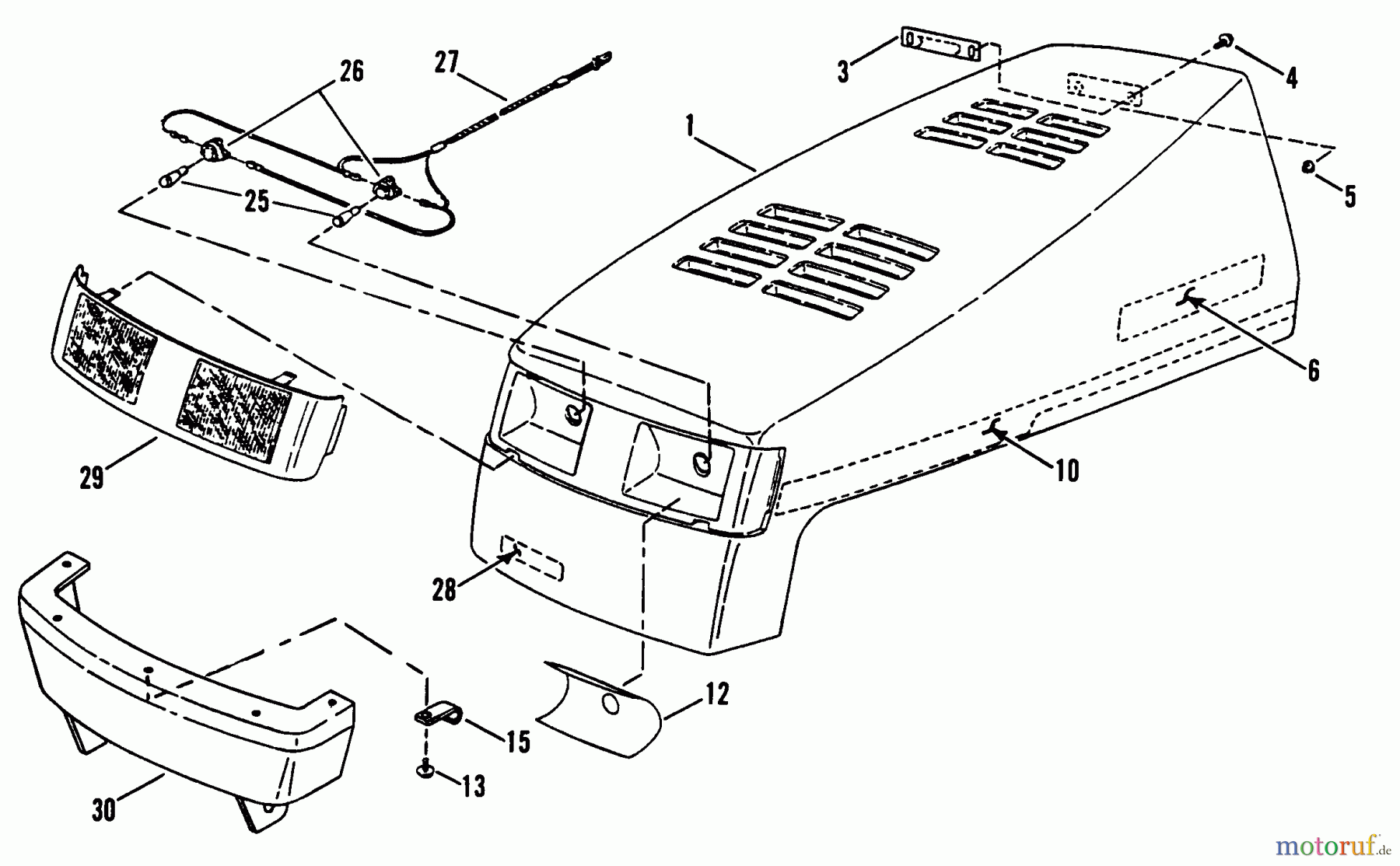 26
27
3
4
1
5
25
6
29
10
28
12
15
13
30
motoruf.de