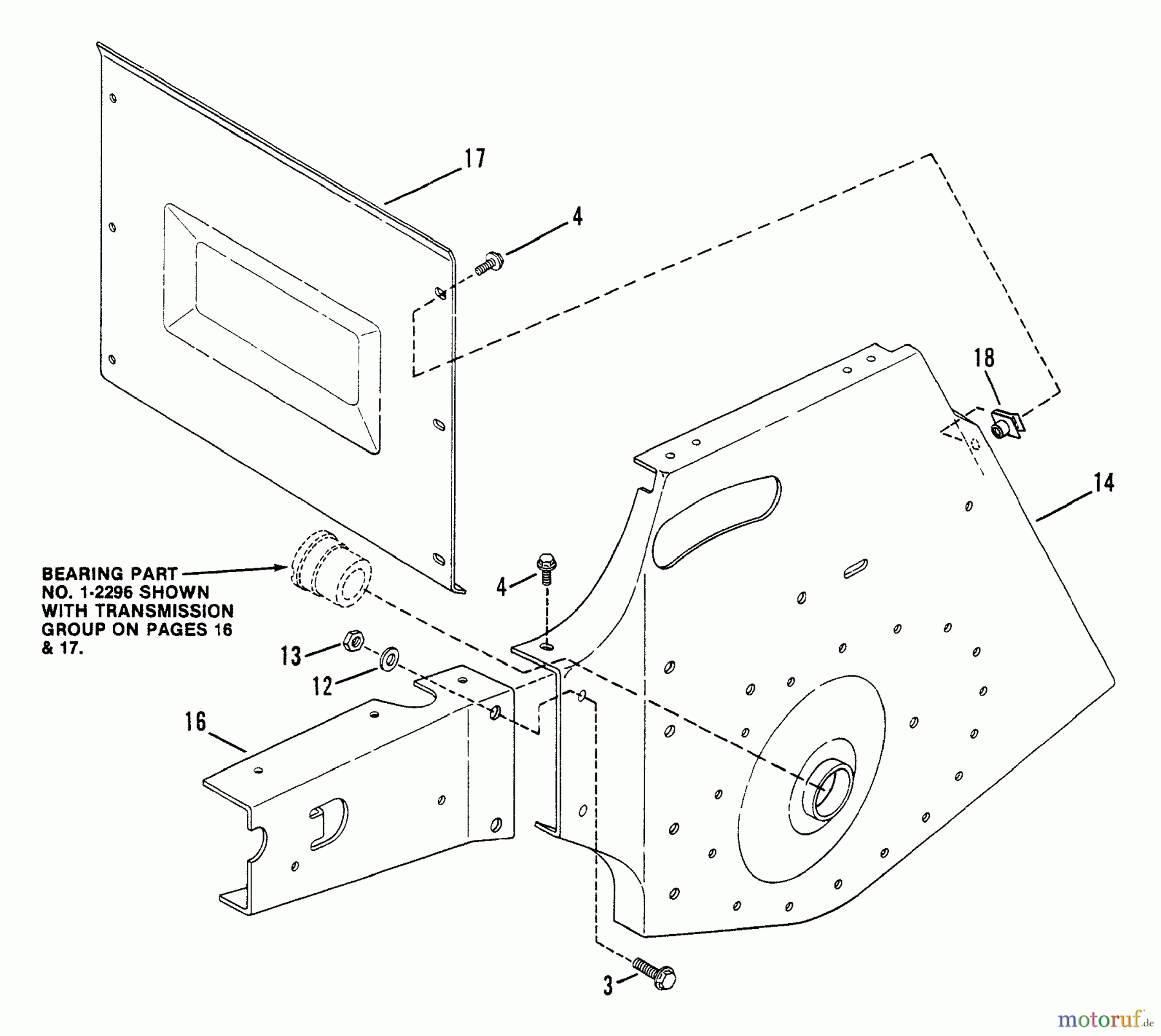 17

4

18

14

BEARING PART NO. 1-2296 SHOWN WITH TRANSMISSION GROUP ON PAGES 16 & 17.

4

13

12

16

3

motoruf.de