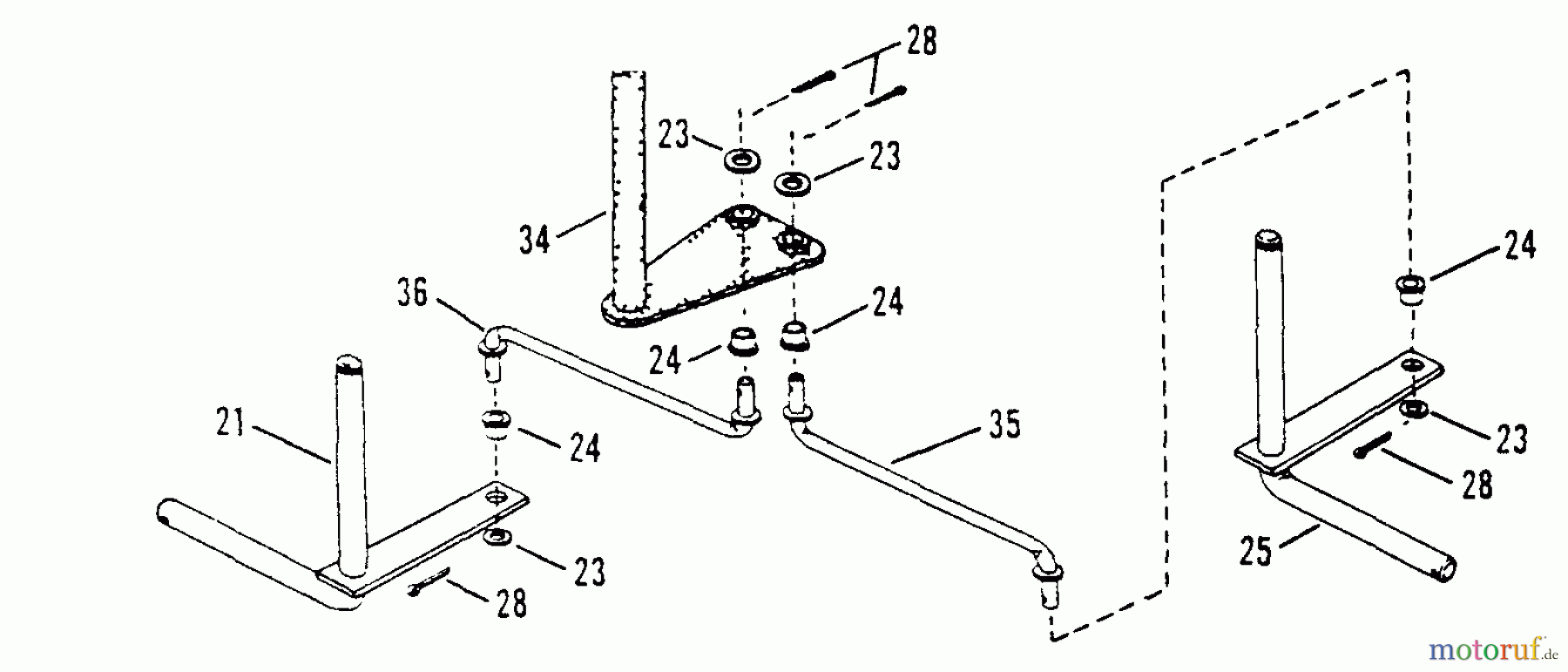 28
23
23
34
24
36
24
24
21
24
35
23
28
25
23
28
motoruf.de