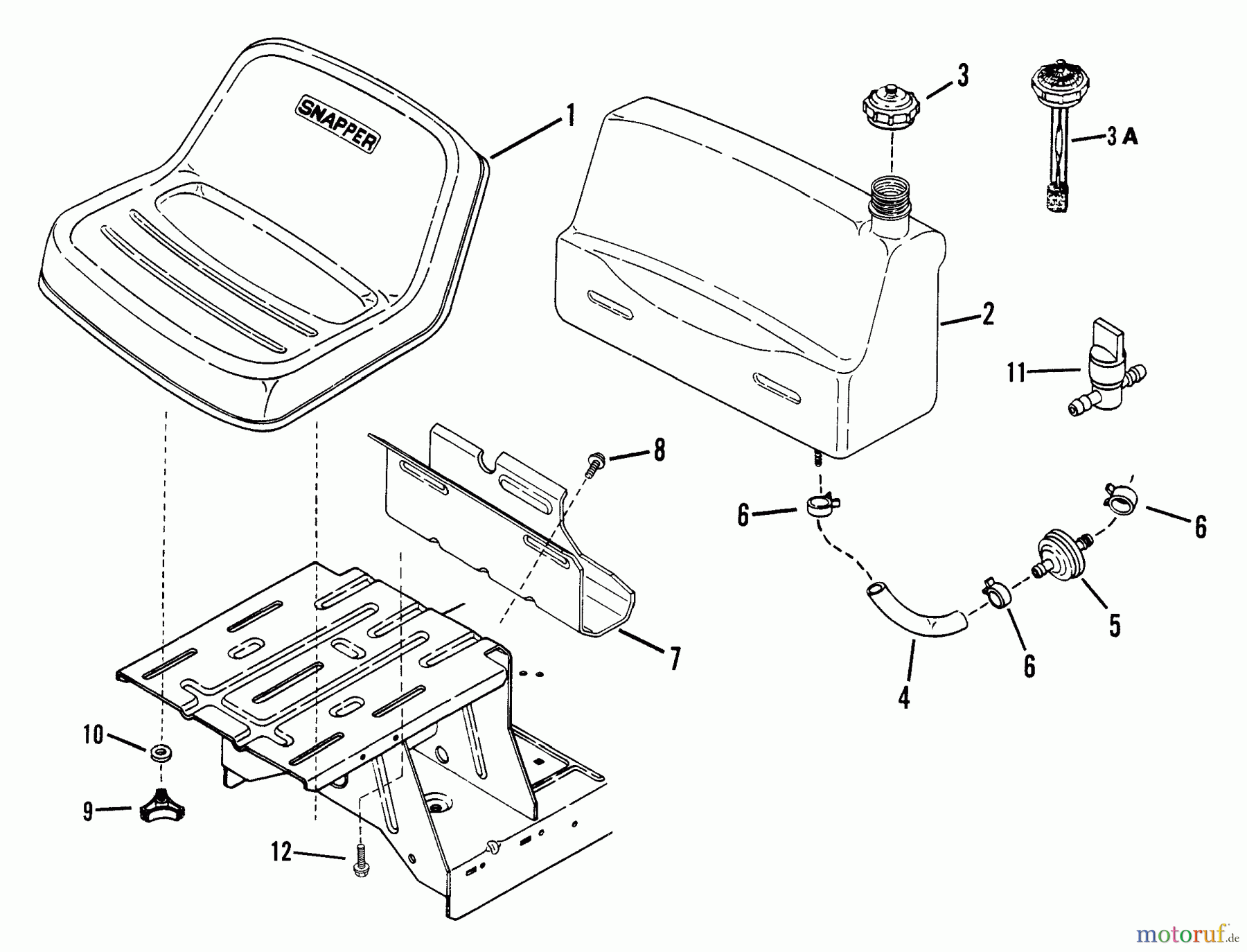 SNAPPER

1

3

3 A

2

11

8

6

6

5

6

4

7

10

9

12

motoruf.de