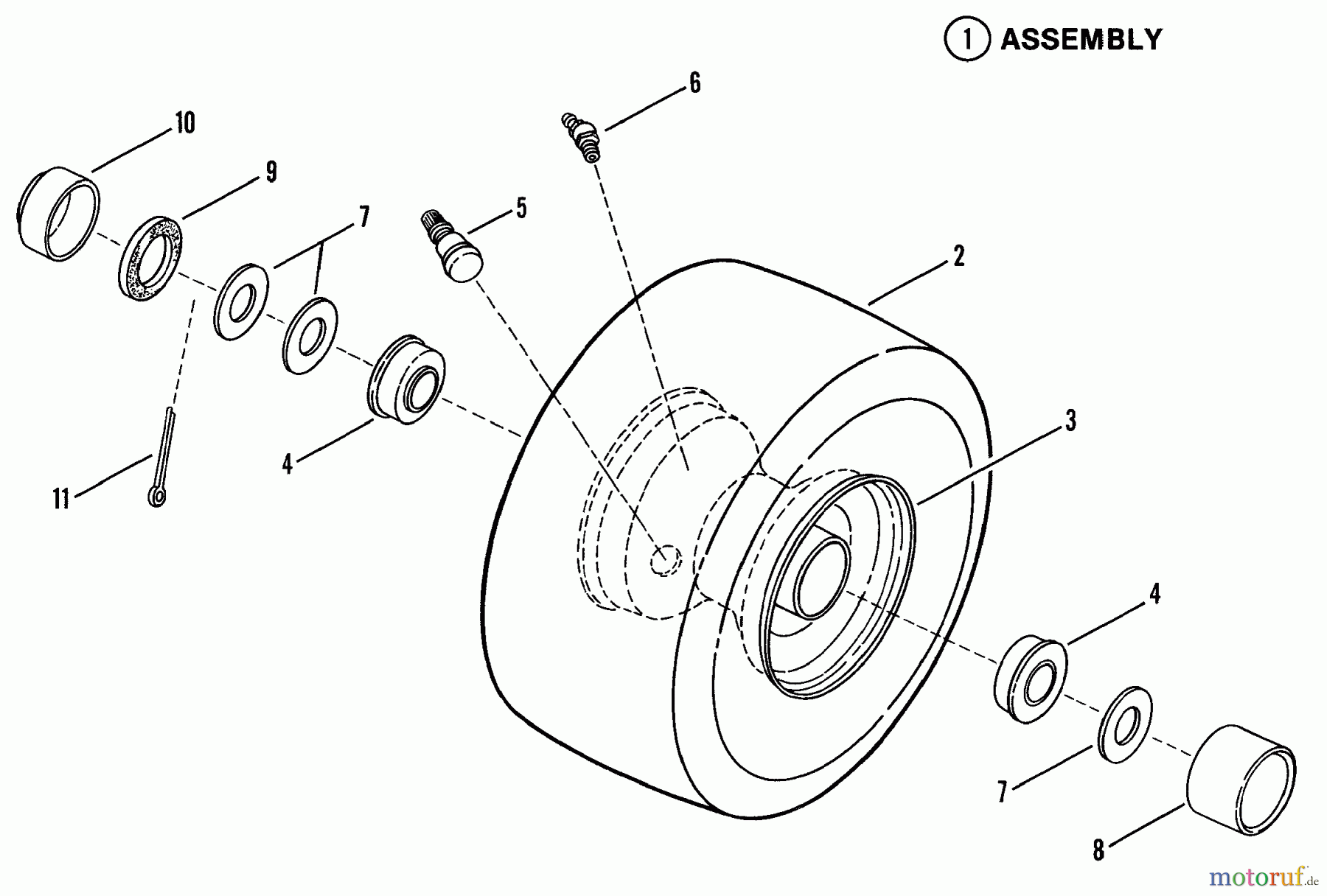 1 ASSEMBLY

6

10

9

7

5

2

3

4

11

4

7

8

motoruf.de