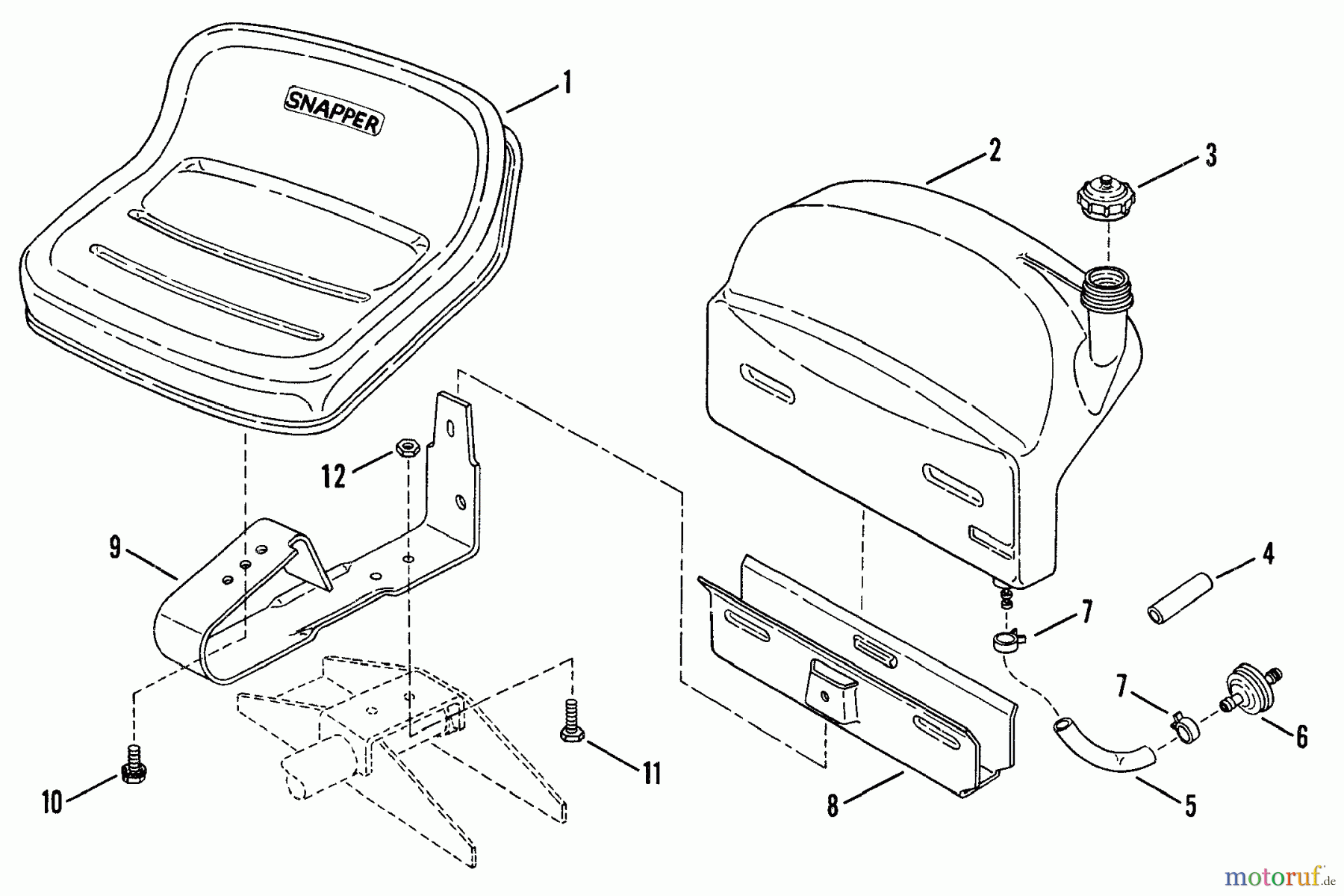 SNAPPER
1
2
3
12
9
4
7
7
6
10
11
8
5
motoruf.de