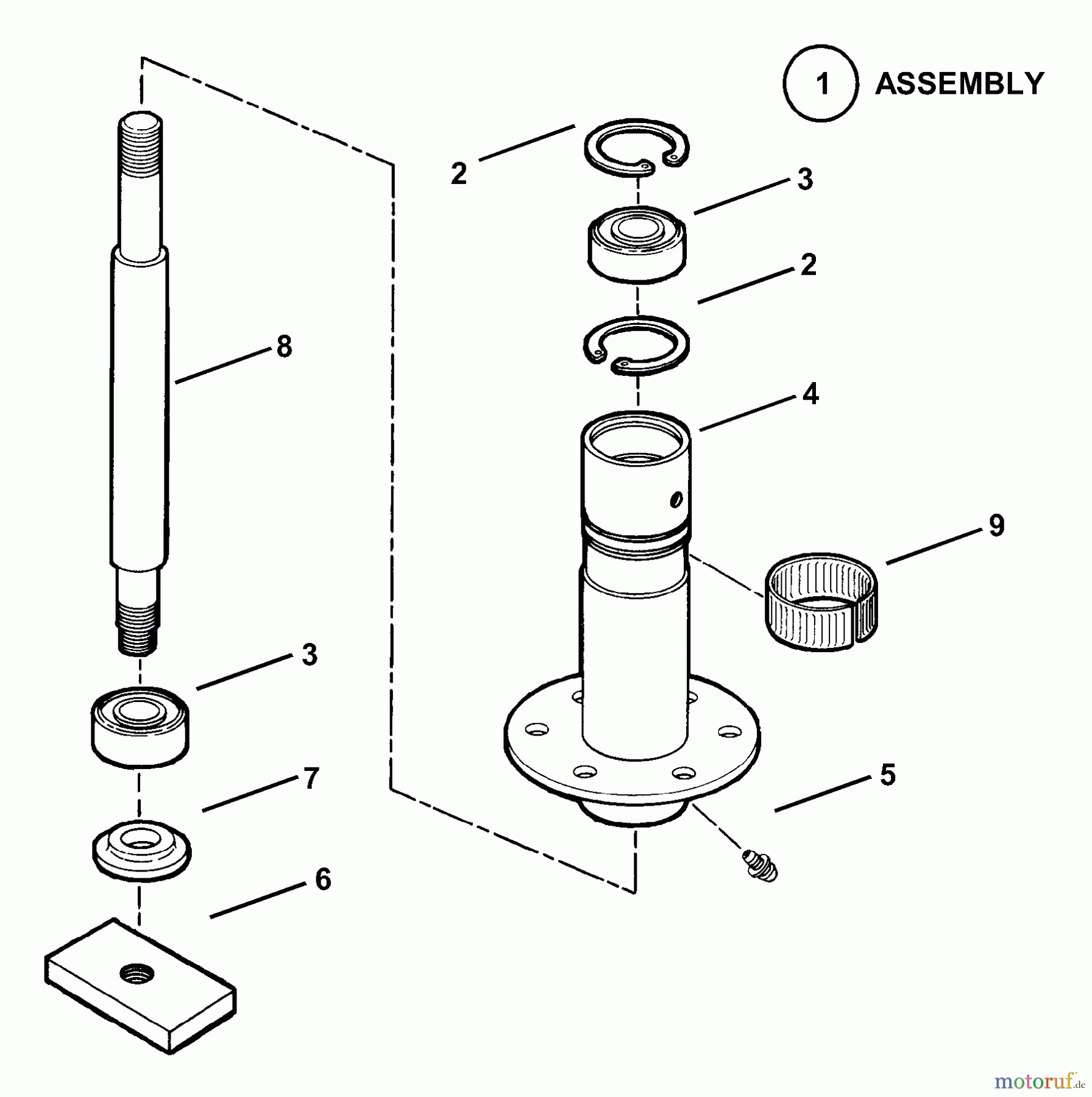 1 ASSEMBLY

2

3

2

8

4

9

3

7

5

6

motoruf.de