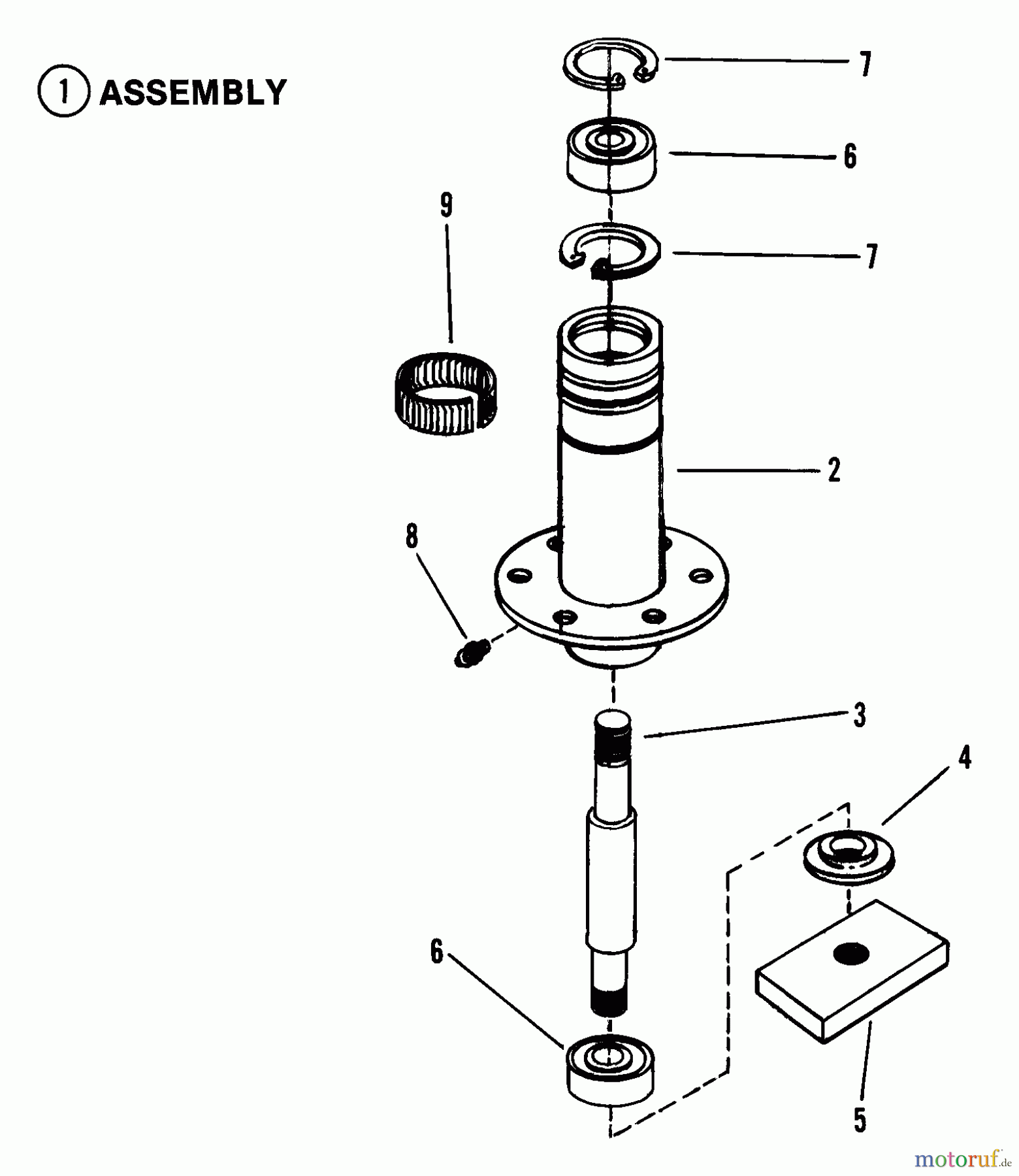 1 ASSEMBLY

7

6

9

7

2

8

3

4

6

5

motoruf.de