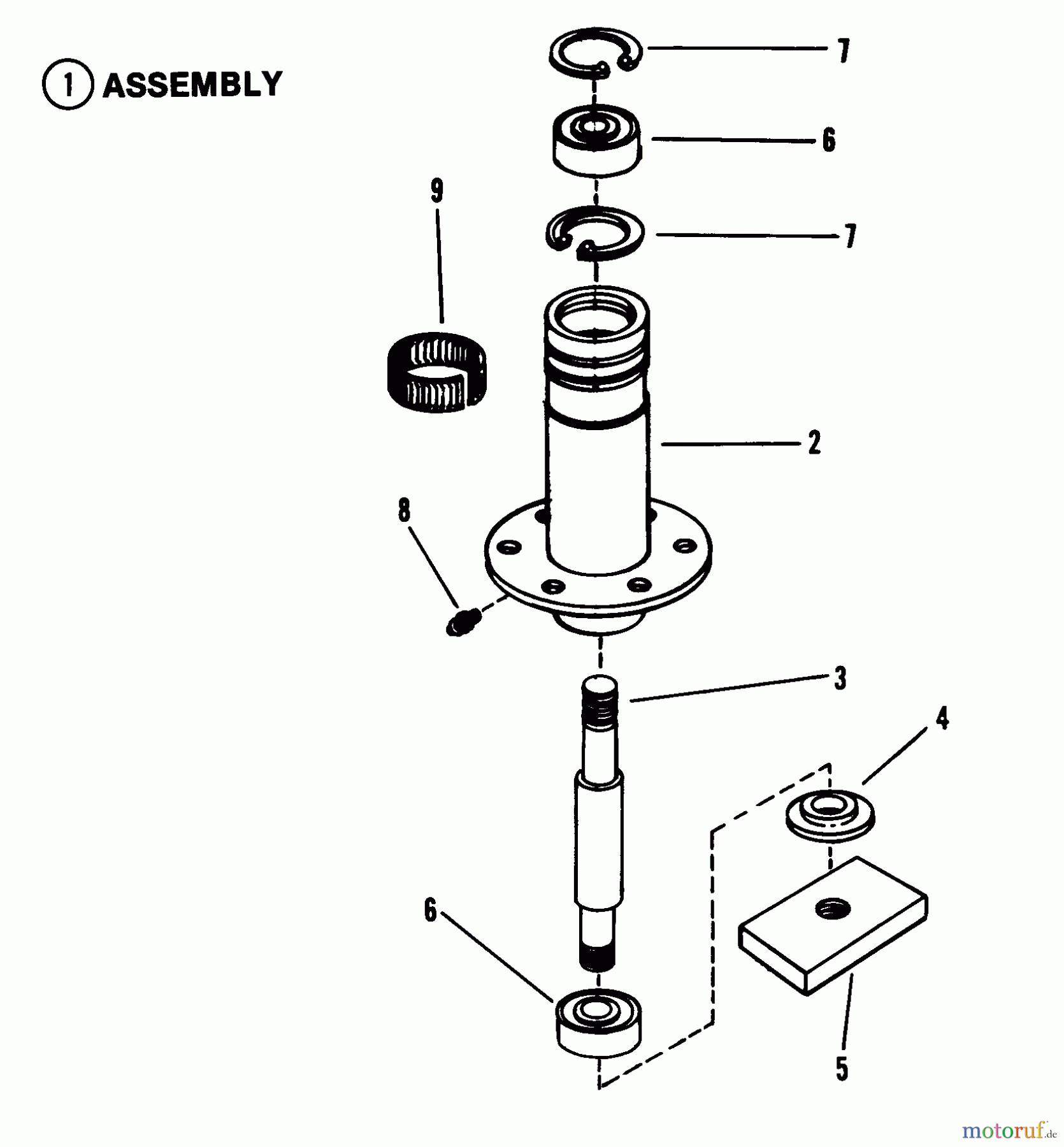 1 ASSEMBLY

7

6

9

7

2

8

3

4

6

5

motoruf.de