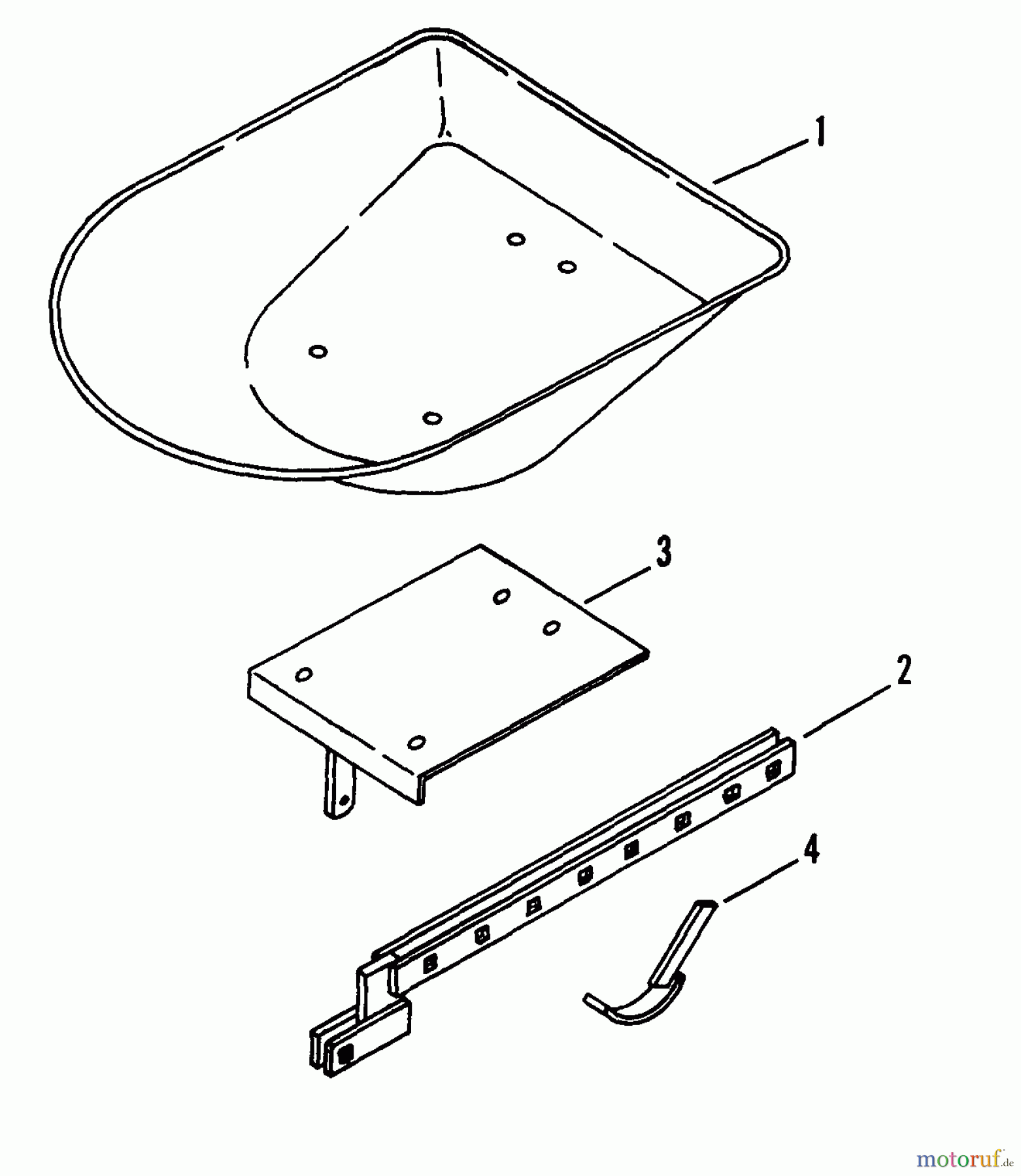 1
3
2
4
motoruf.de