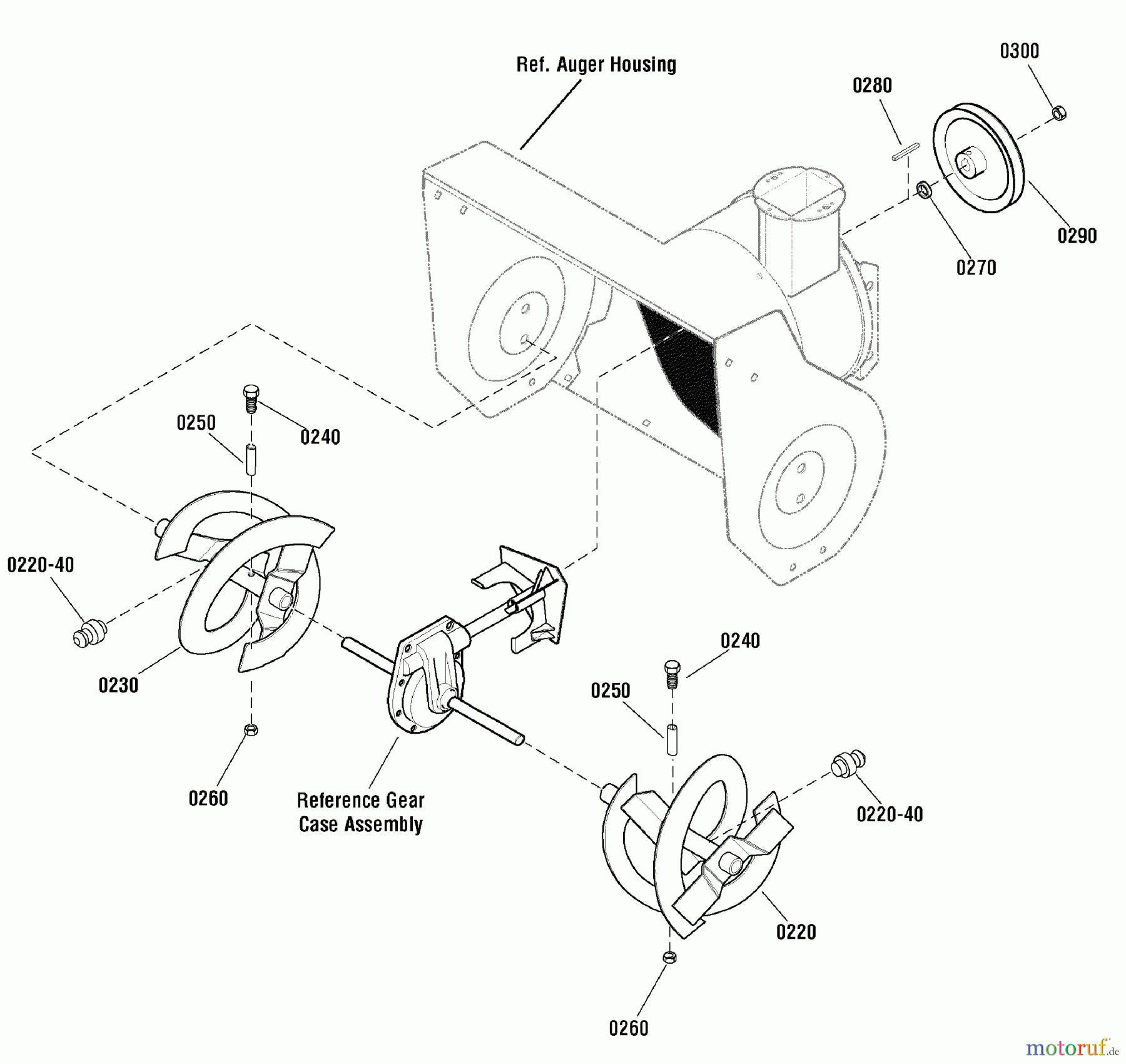 Ref. Auger Housing

0300

0280

0290

0270

0250

0240

0220-40

0230

0260

Reference Gear Case Assembly

0240

0250

0220-40

0220

0260

motoruf.de