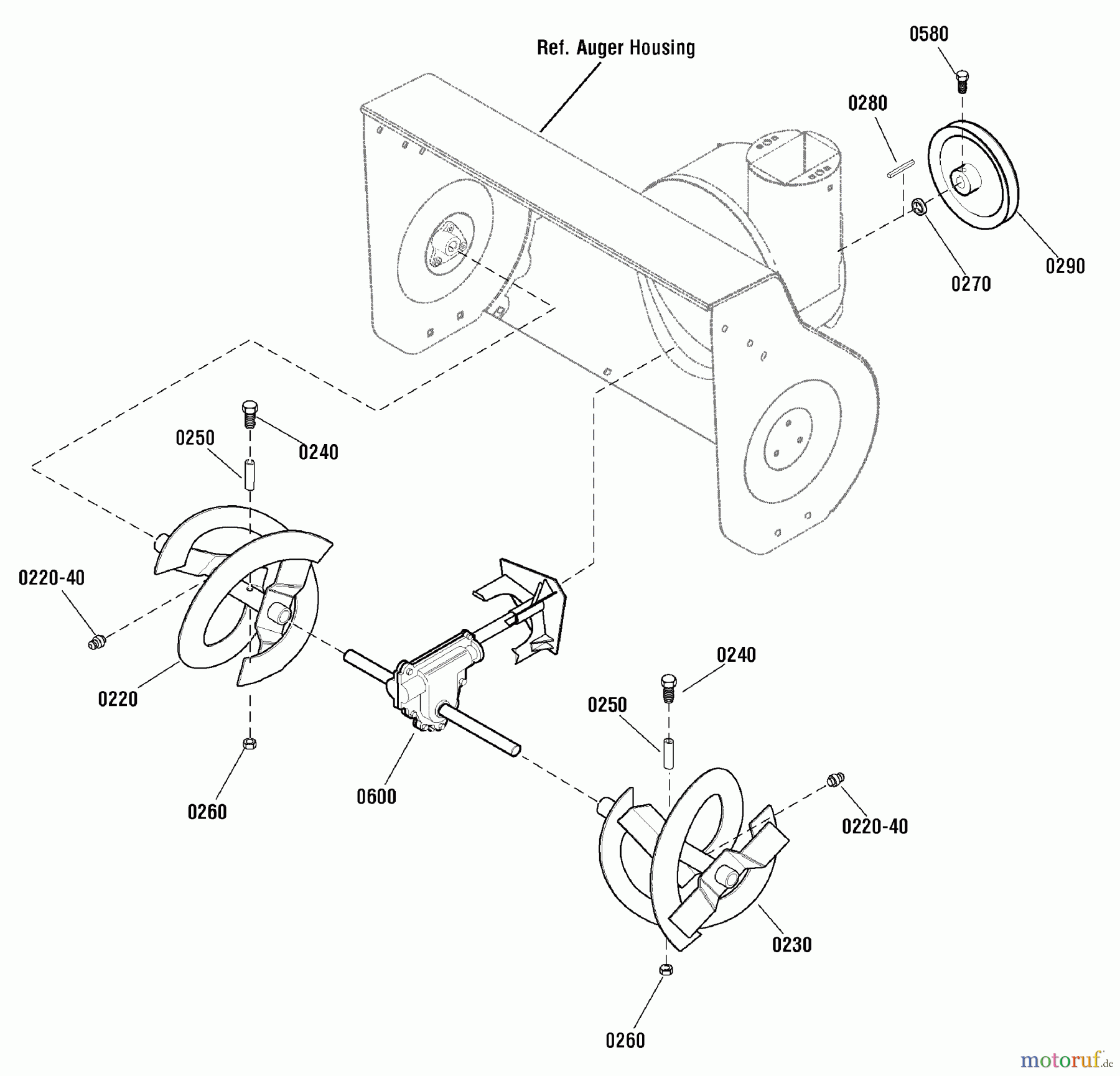 Ref. Auger Housing

0580

0280

0290

0270

0250

0240

0220-40

0220

0260

0600

0240

0250

0220-40

0230

0260

motoruf.de