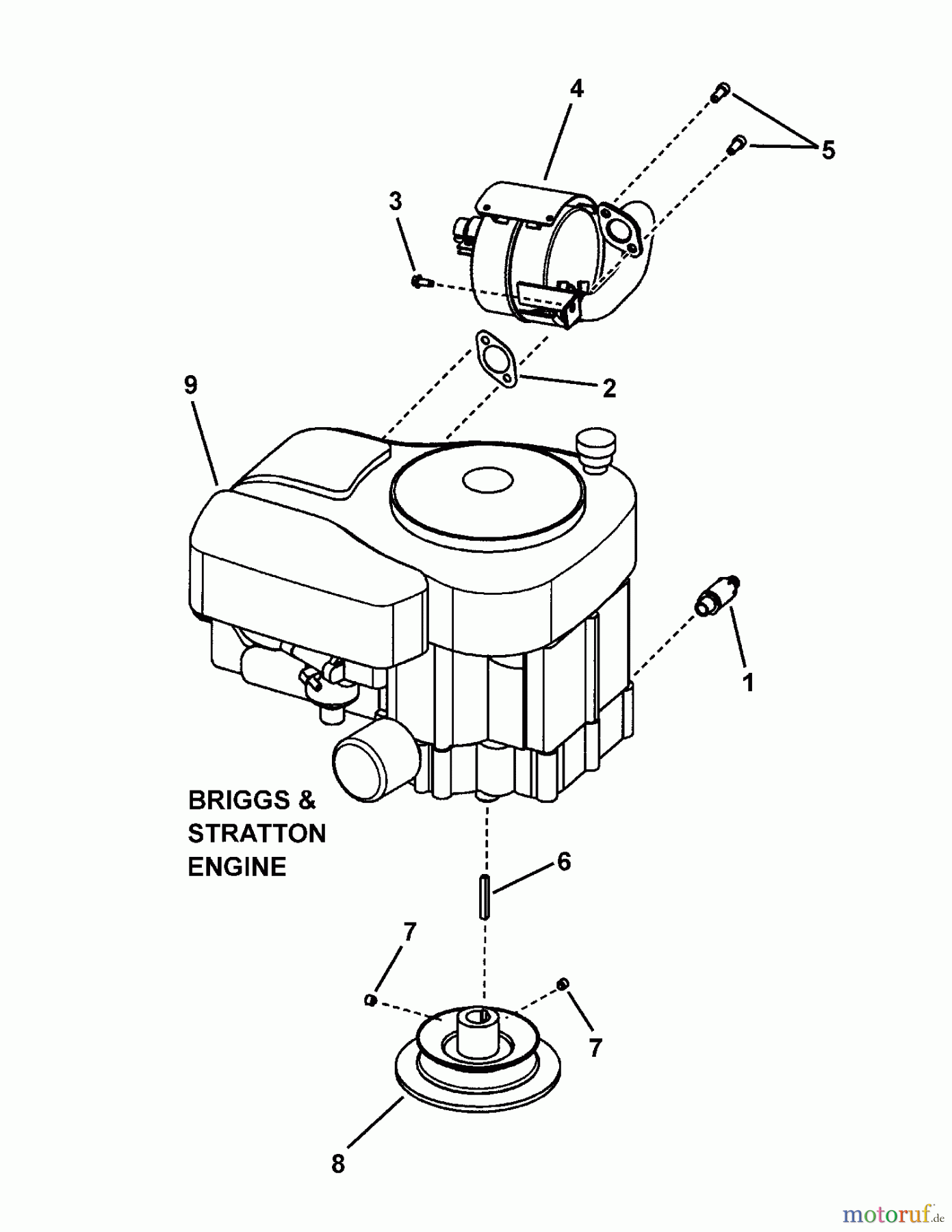 4

5

3

2

9

1

BRIGGS & STRATTON ENGINE

6

7

7

8

motoruf.de