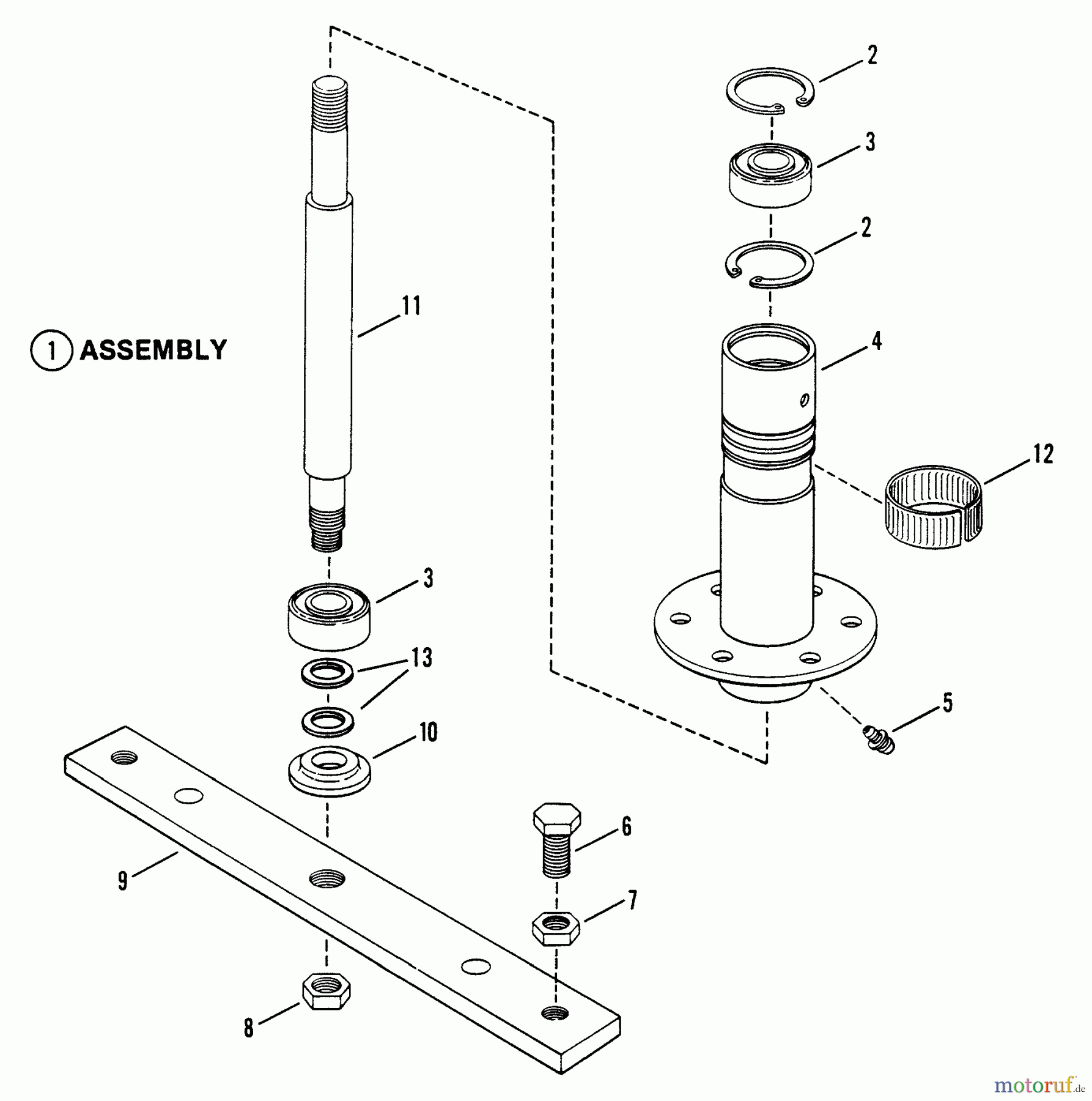 2

3

2

11

1 ASSEMBLY

4

12

3

13

10

5

6

9

7

8

motoruf.de