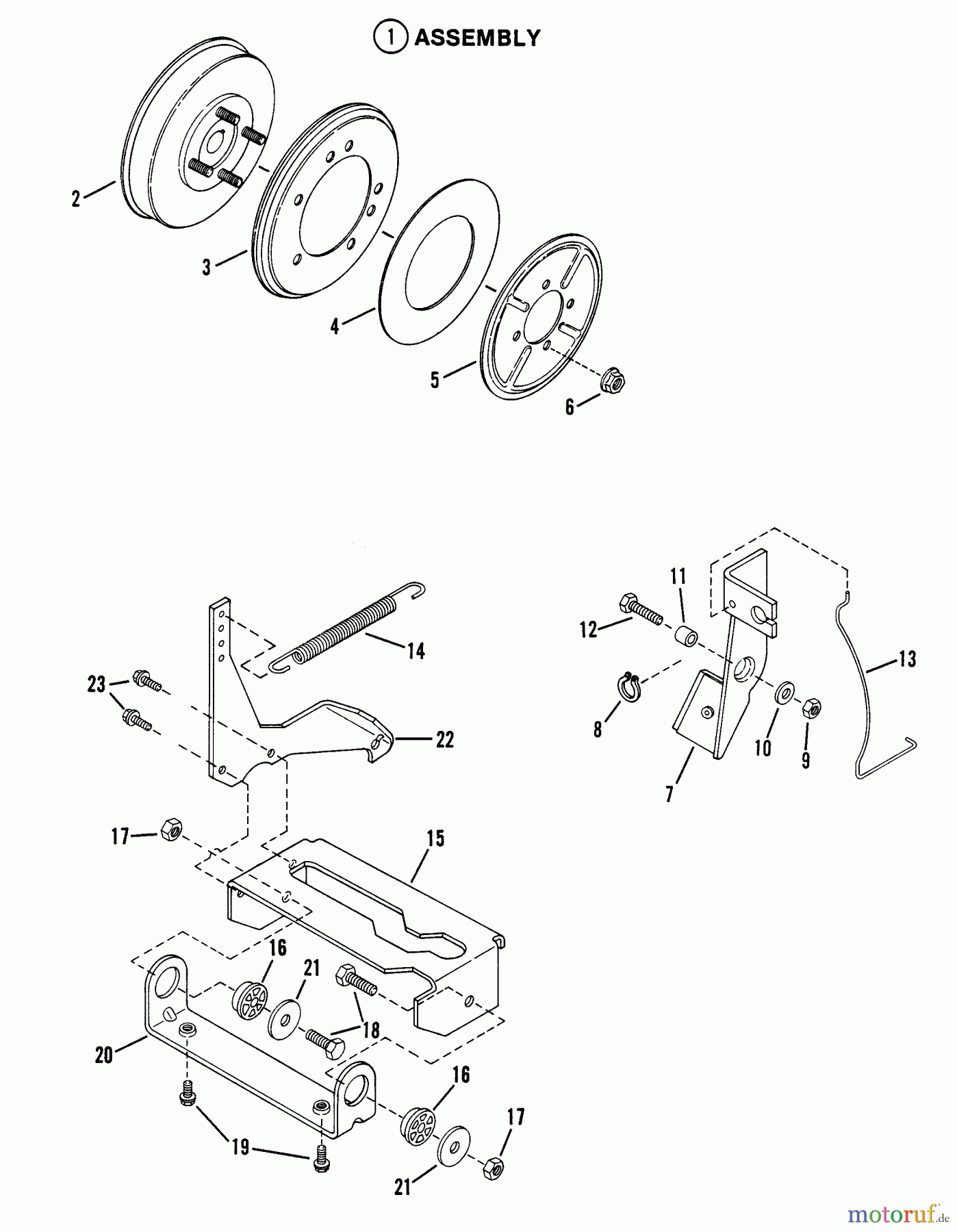 1 ASSEMBLY

2
3
4
5
6

11
12
13
8
10
9
7

14
23
22
17
15
16
21
18
20
16
17
19
21

motoruf.de