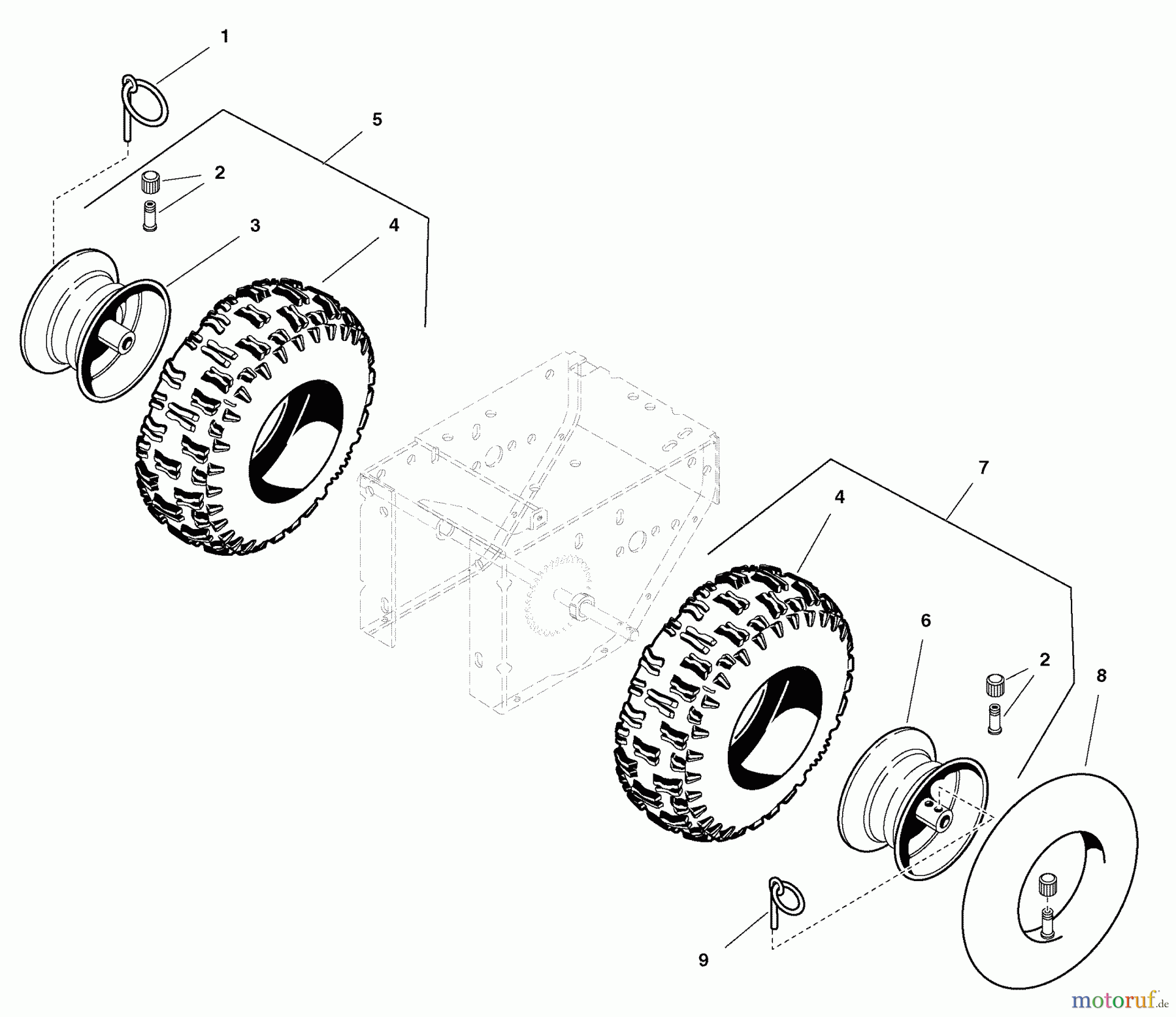 1
5
2
3
4
7
4
6
2
8
9
motoruf.de